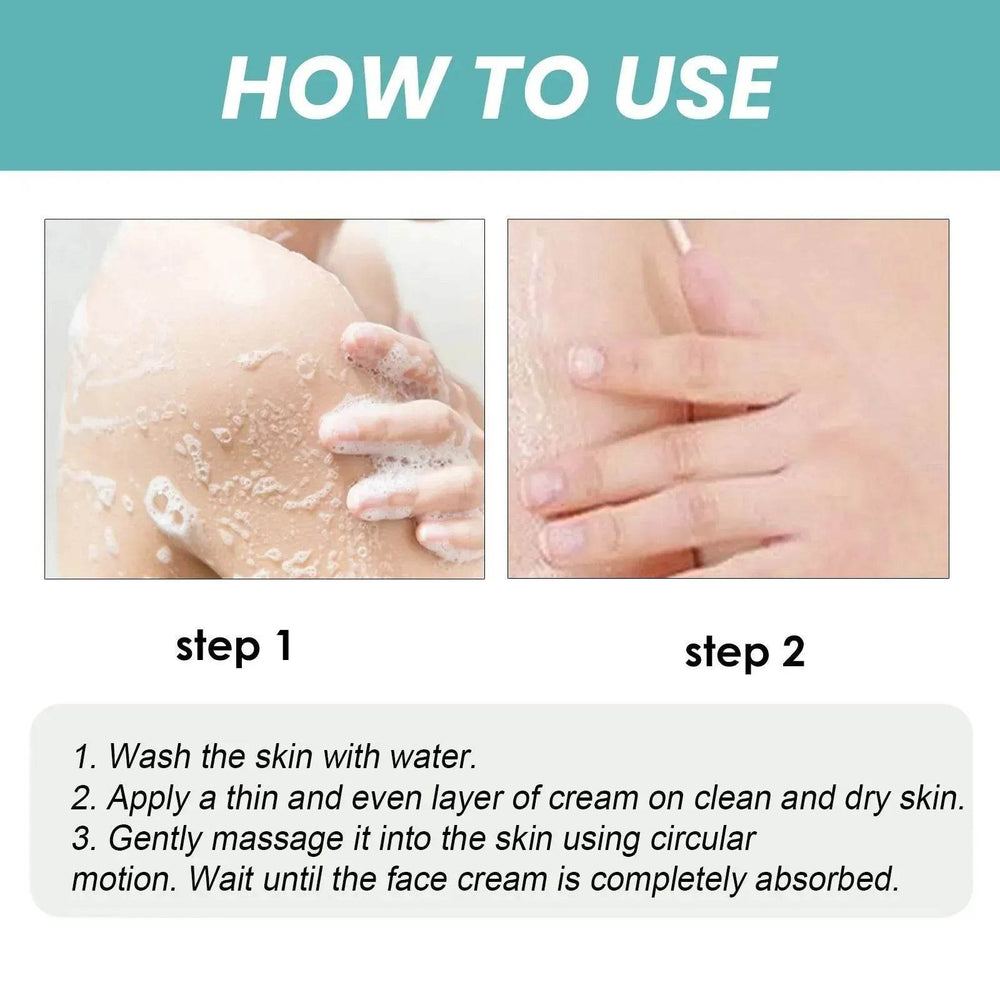 HOW TO USE

step 1

step 2

1. Wash the skin with water.
2. Apply a thin and even layer of cream on clean and dry skin.
3. Gently massage it into the skin using circular motion. Wait until the face cream is completely absorbed.