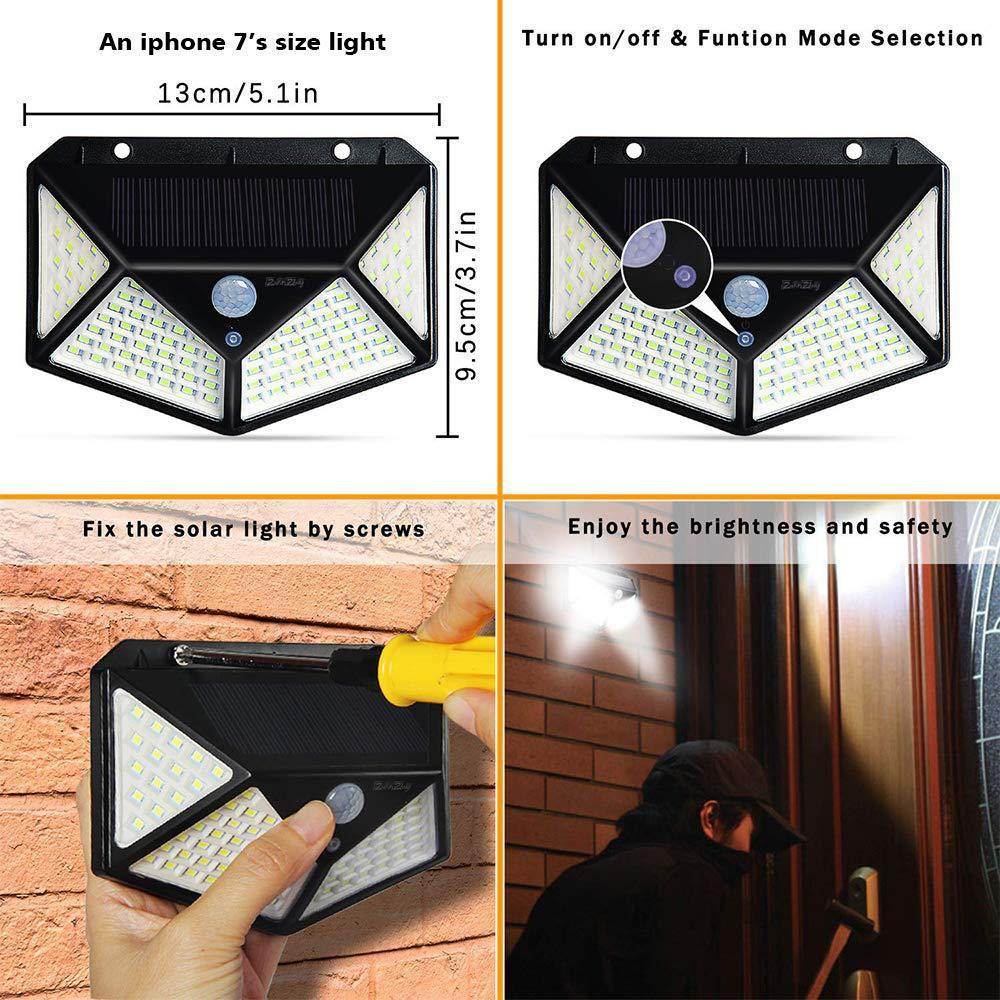 An iphone 7's size light

13cm/5.1in

9.5cm/3.7in

Turn on/off & Funtion Mode Selection

Fix the solar light by screws

Enjoy the brightness and safety