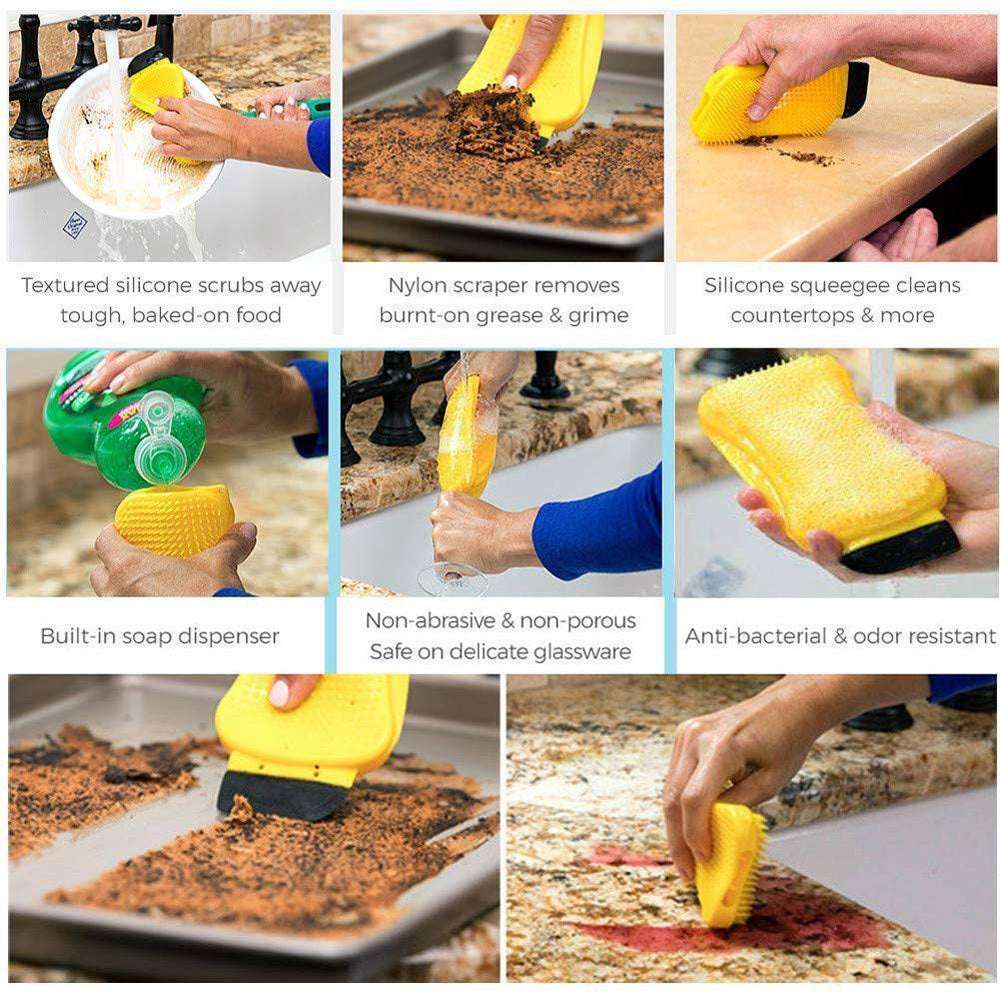 Textured silicone scrubs away tough, baked-on food

Nylon scraper removes burnt-on grease & grime

Silicone squeegee cleans countertops & more

Built-in soap dispenser

Non-abrasive & non-porous
Safe on delicate glassware

Anti-bacterial & odor resistant