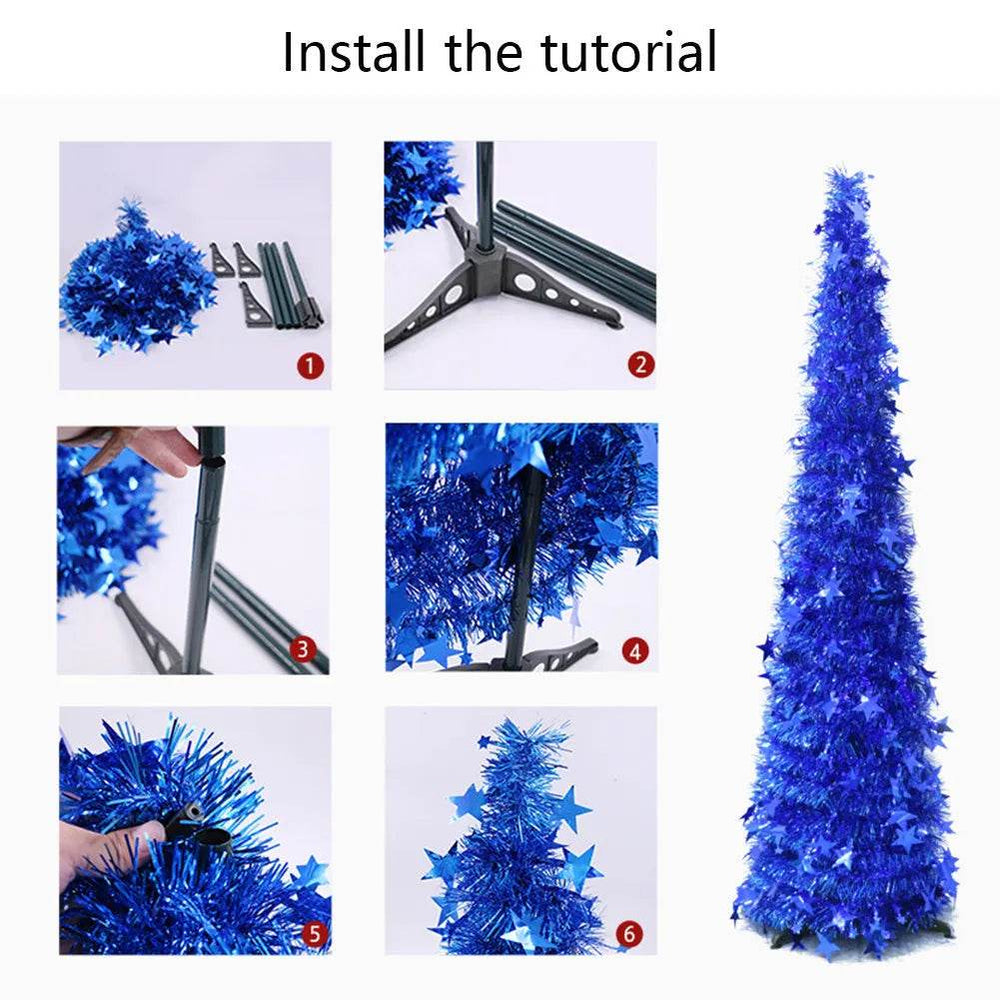 Install the tutorial

1

2

3

4

5

6