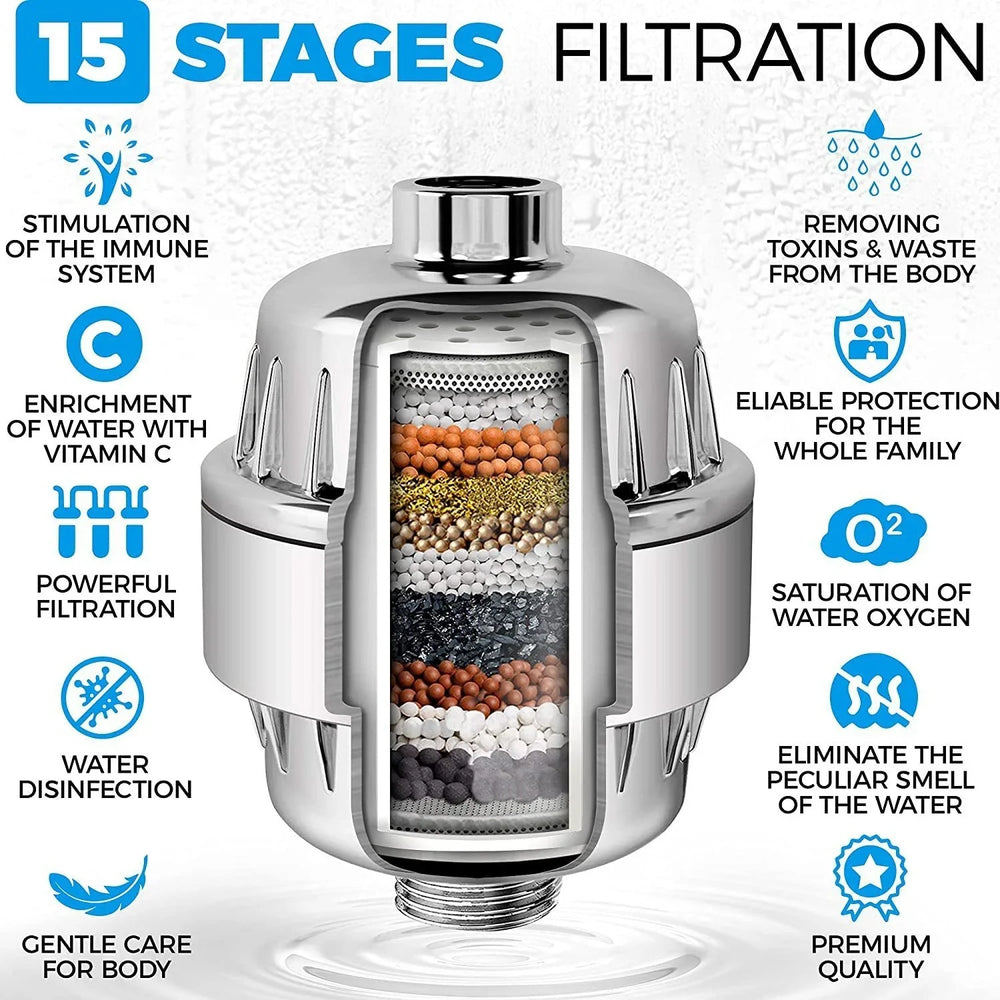 15 STAGES FILTRATION

STIMULATION OF THE IMMUNE SYSTEM

C

ENRICHMENT OF WATER WITH VITAMIN C

POWERFUL FILTRATION

WATER DISINFECTION

GENTLE CARE FOR BODY

REMOVING TOXINS & WASTE FROM THE BODY

ELIABLE PROTECTION FOR THE WHOLE FAMILY

$O^2$

SATURATION OF WATER OXYGEN

ELIMINATE THE PECULIAR SMELL OF THE WATER

PREMIUM QUALITY