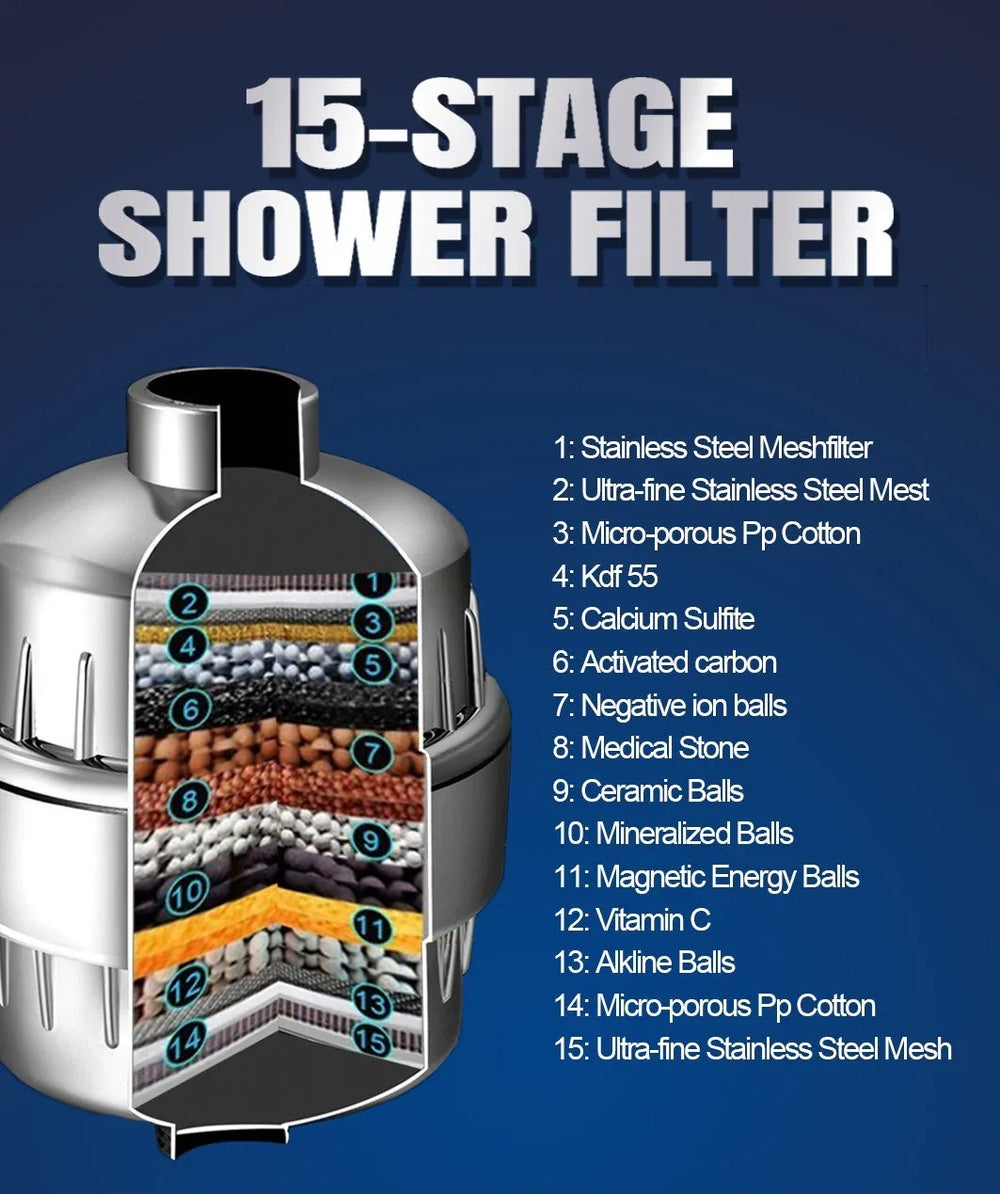 15-STAGE SHOWER FILTER

1
2
3
4
5
6
7
8
9
10
11
12
13
14
15

1: Stainless Steel Meshfilter
2: Ultra-fine Stainless Steel Mest
3: Micro-porous Pp Cotton
4: Kdf 55
5: Calcium Sulfite
6: Activated carbon
7: Negative ion balls
8: Medical Stone
9: Ceramic Balls
10: Mineralized Balls
11: Magnetic Energy Balls
12: Vitamin C
13: Alkline Balls
14: Micro-porous Pp Cotton
15: Ultra-fine Stainless Steel Mesh