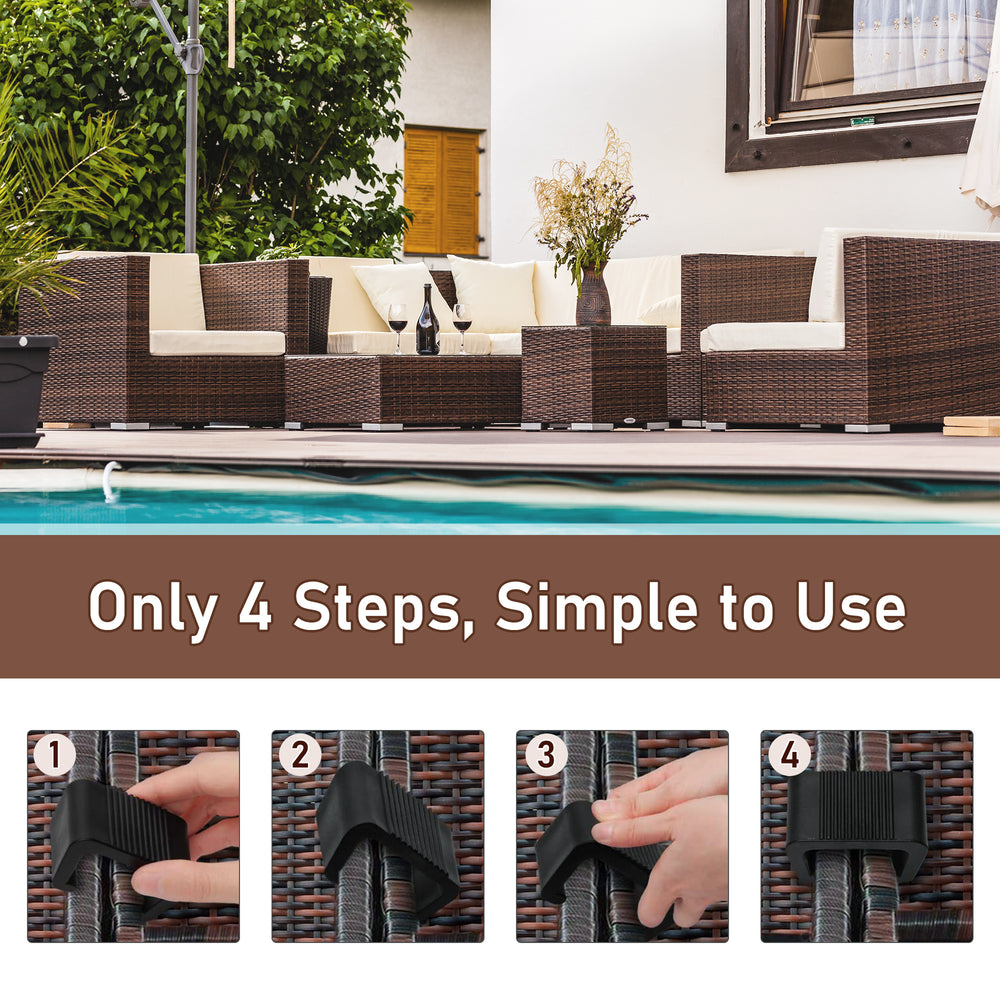 Only 4 Steps, Simple to Use

1

2

3

4