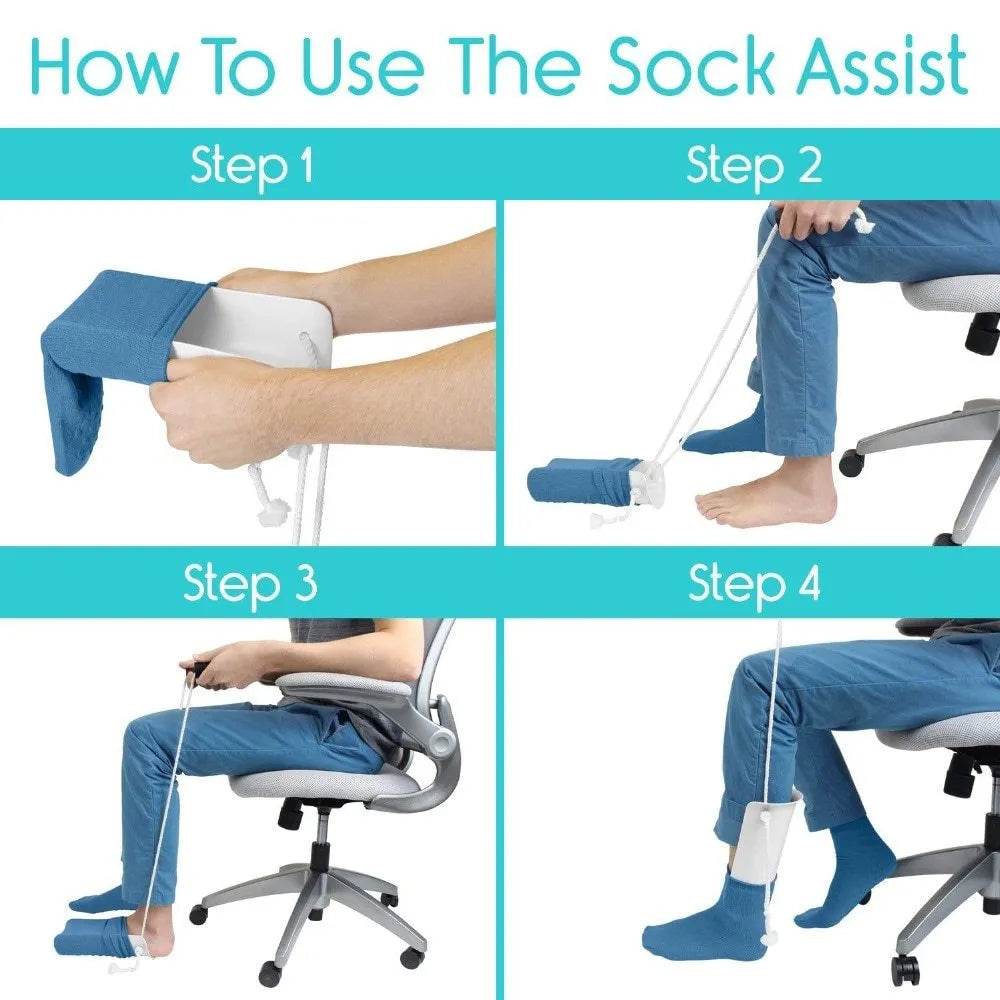 How To Use The Sock Assist

Step 1

Step 2

Step 3

Step 4