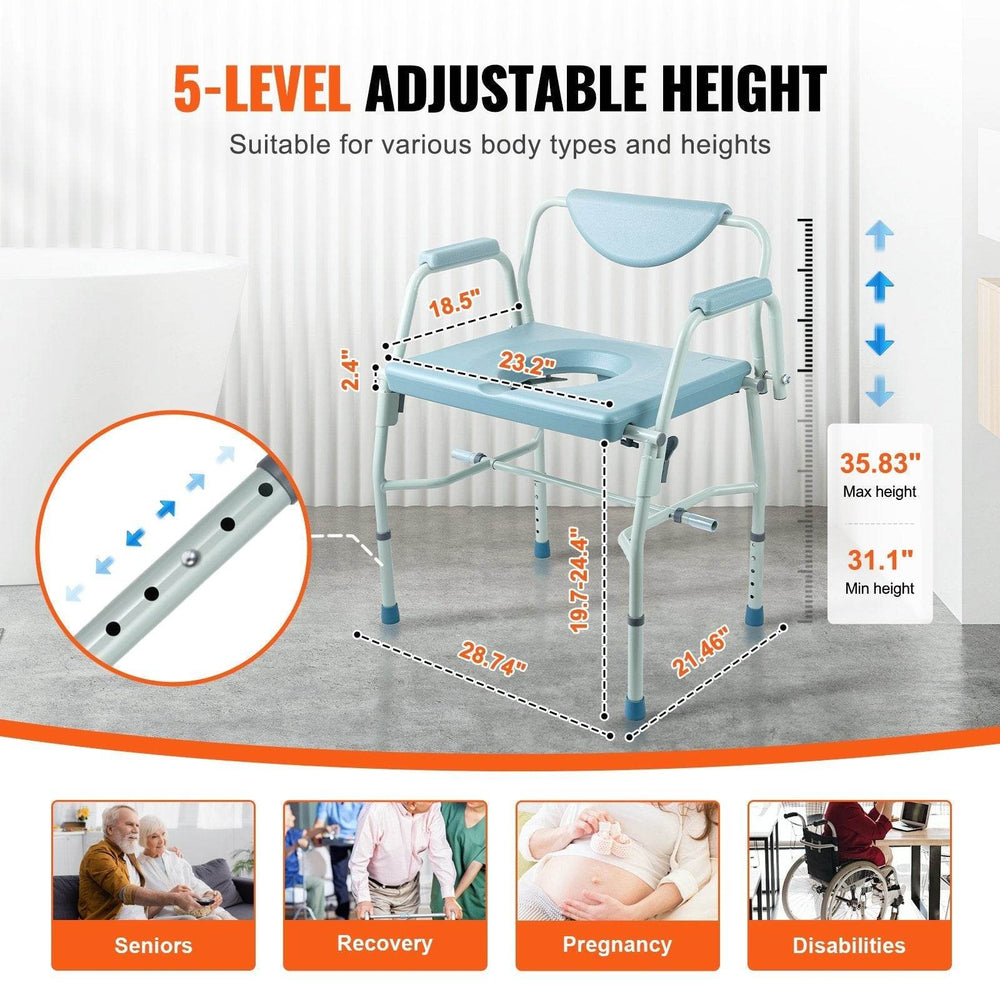 5-LEVEL ADJUSTABLE HEIGHT

Suitable for various body types and heights

18.5"

2.4"

23.2"

19.7-24.4"

28.74"

21.46"

35.83"
Max height

31.1"
Min height

Seniors

Recovery

Pregnancy

Disabilities