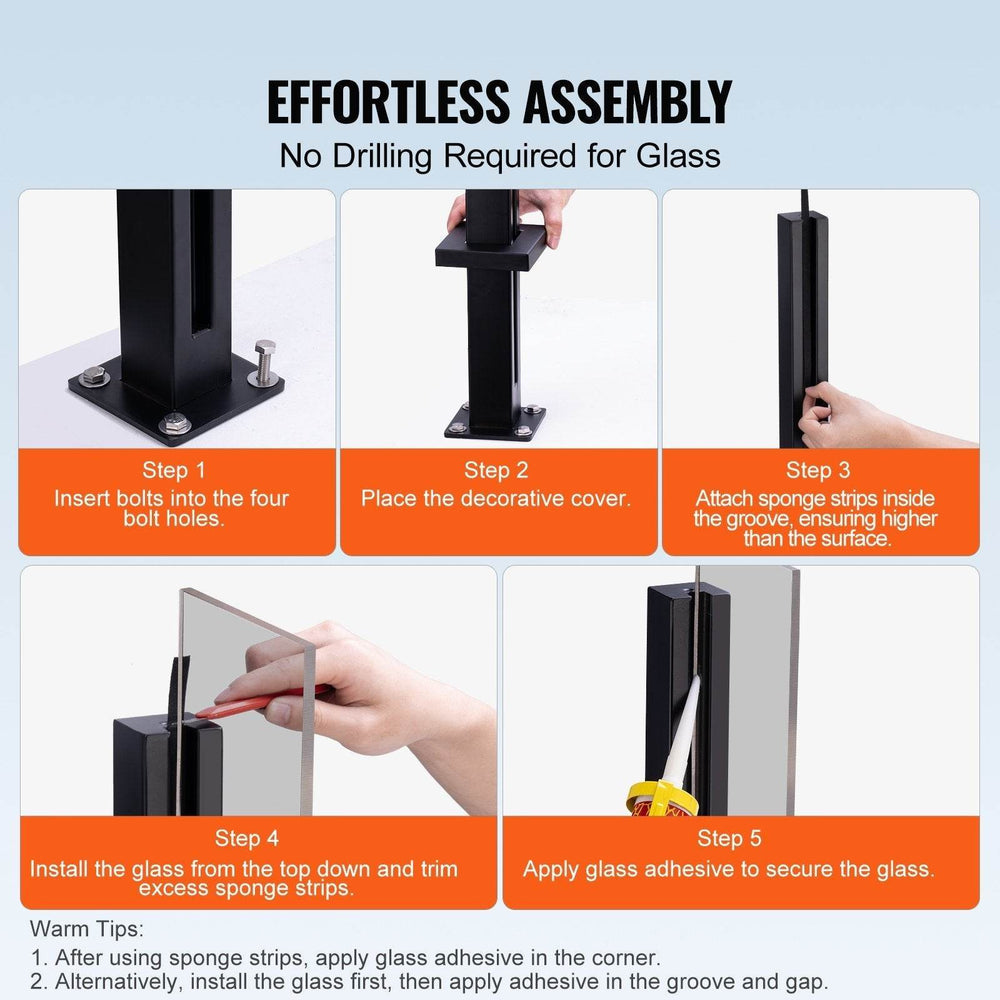 EFFORTLESS ASSEMBLY
No Drilling Required for Glass

Step 1
Insert bolts into the four bolt holes.

Step 2
Place the decorative cover.

Step 3
Attach sponge strips inside the groove, ensuring higher than the surface.

Step 4
Install the glass from the top down and trim excess sponge strips.

Step 5
Apply glass adhesive to secure the glass.

Warm Tips:
1. After using sponge strips, apply glass adhesive in the corner.
2. Alternatively, install the glass first, then apply adhesive in the groove and gap.