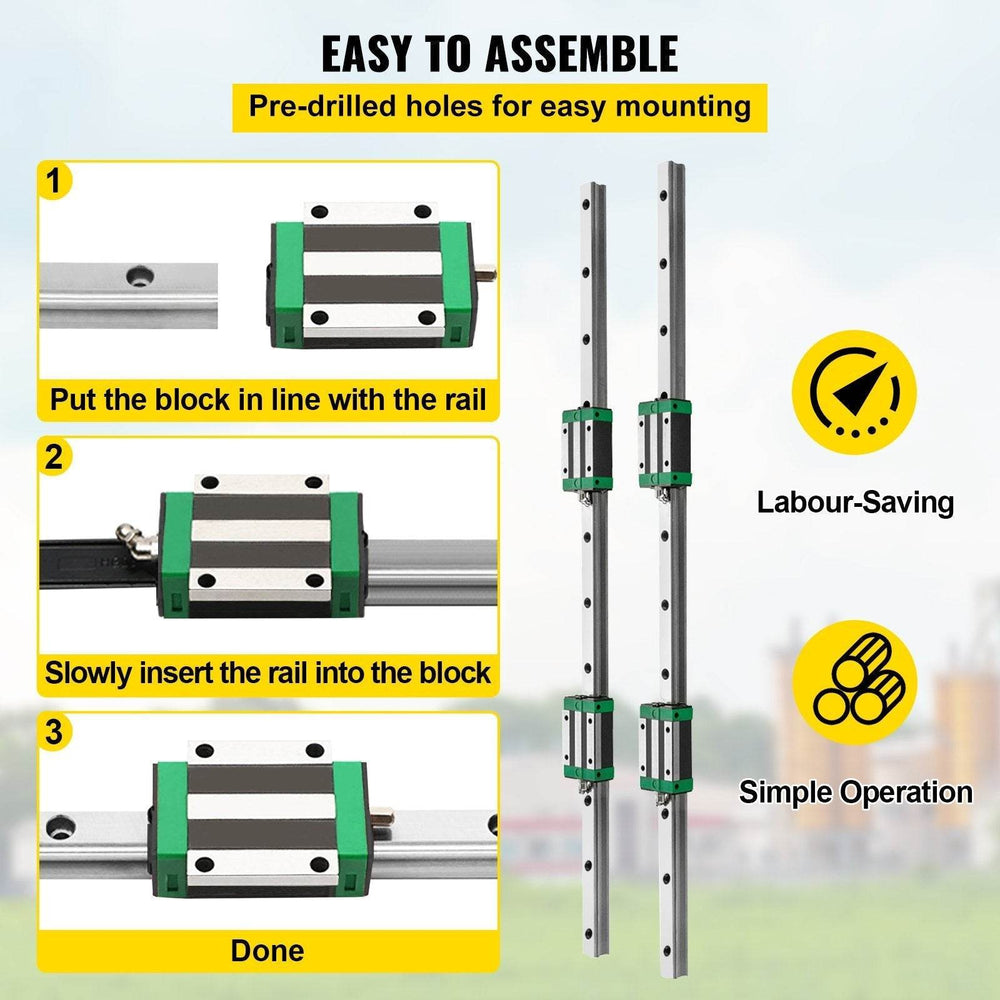 EASY TO ASSEMBLE
Pre-drilled holes for easy mounting

1
Put the block in line with the rail

2
Slowly insert the rail into the block

3
Done

Labour-Saving

Simple Operation