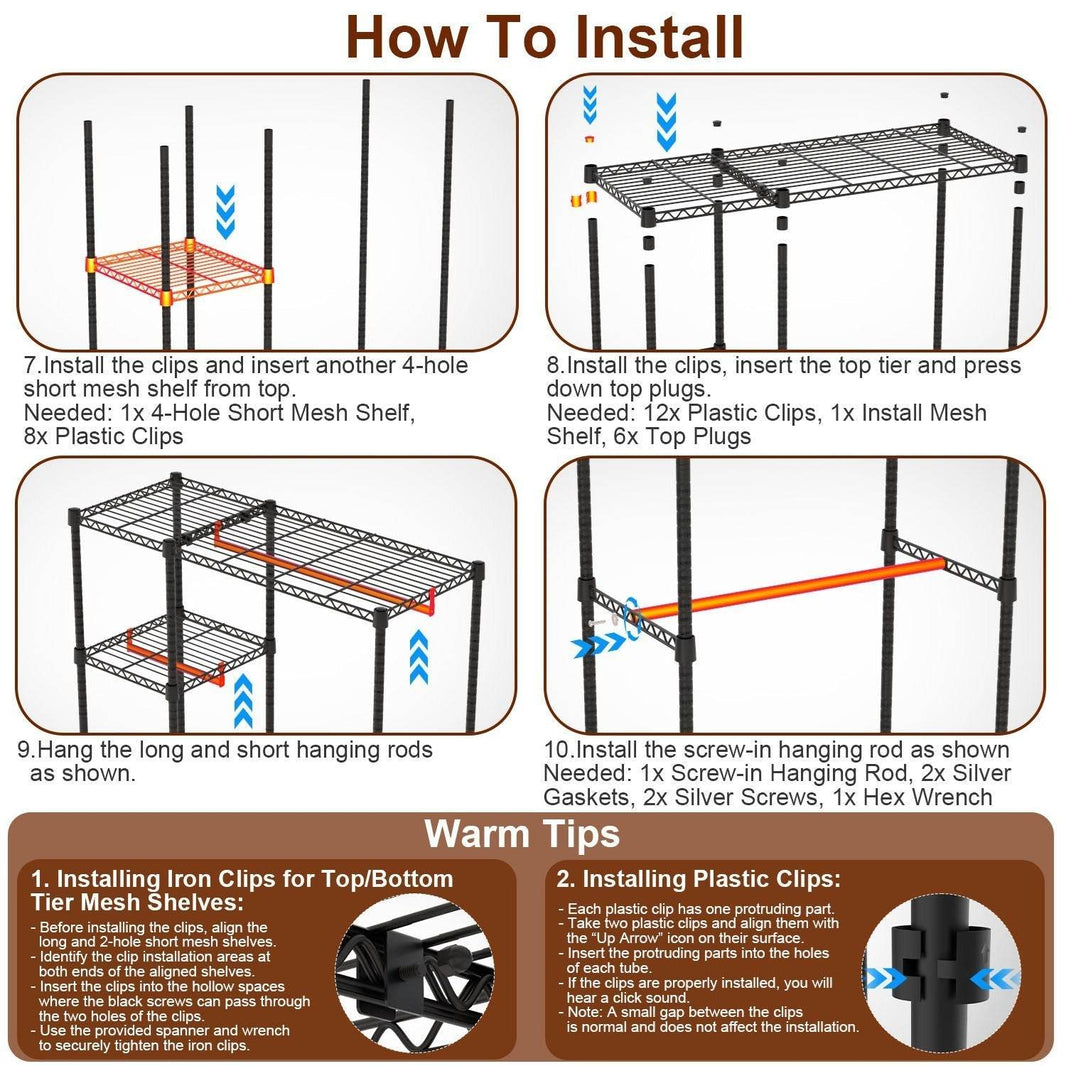 How To Install

7.Install the clips and insert another 4-hole short mesh shelf from top.
Needed: 1x 4-Hole Short Mesh Shelf, 8x Plastic Clips

8.Install the clips, insert the top tier and press down top plugs.
Needed: 12x Plastic Clips, 1x Install Mesh Shelf, 6x Top Plugs

9.Hang the long and short hanging rods as shown.

10.Install the screw-in hanging rod as shown
Needed: 1x Screw-in Hanging Rod, 2x Silver Gaskets, 2x Silver Screws, 1x Hex Wrench

Warm Tips

1. Installing Iron Clips for Top/Bottom Tier Mesh Shelves:
- Before installing the clips, align the long and 2-hole short mesh shelves.
- Identify the clip installation areas at both ends of the aligned shelves.
- Insert the clips into the hollow spaces where the black screws can pass through the two holes of the clips.
- Use the provided spanner and wrench to securely tighten the iron clips.

2. Installing Plastic Clips:
- Each plastic clip has one protruding part.
- Take two plastic clips and align them with the "Up Arrow" icon on their surface.
- Insert the protruding parts into the holes of each tube.
- If the clips are properly installed, you will hear a click sound.
- Note: A small gap between the clips is normal and does not affect the installation.