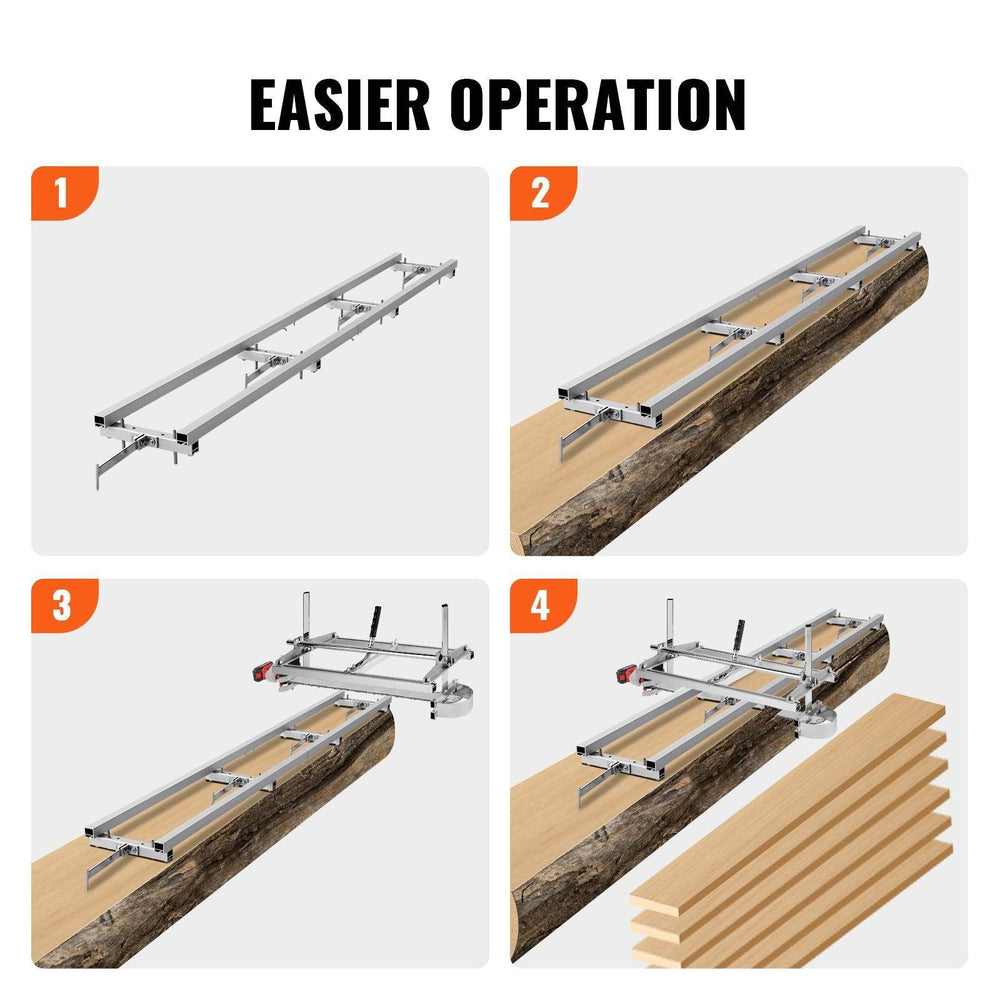 EASIER OPERATION

1

2

3

4