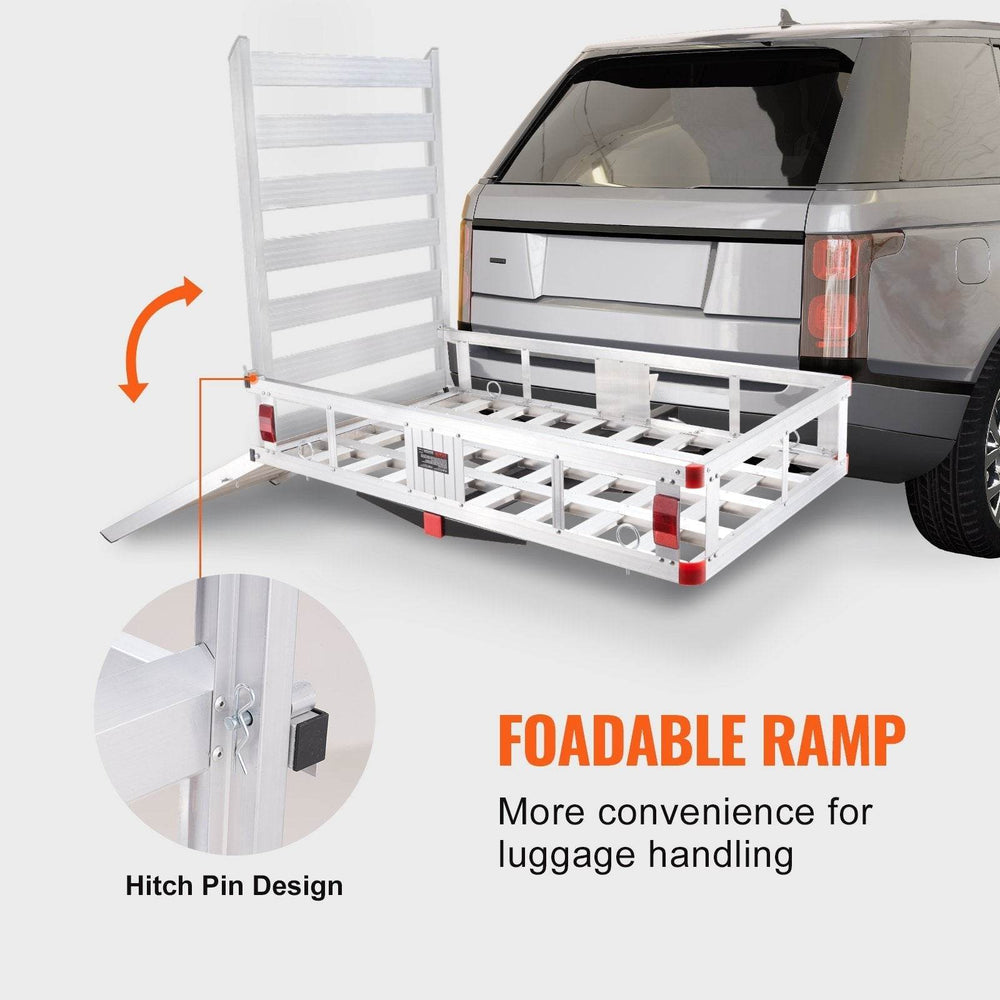 FOADABLE RAMP

More convenience for luggage handling

Hitch Pin Design