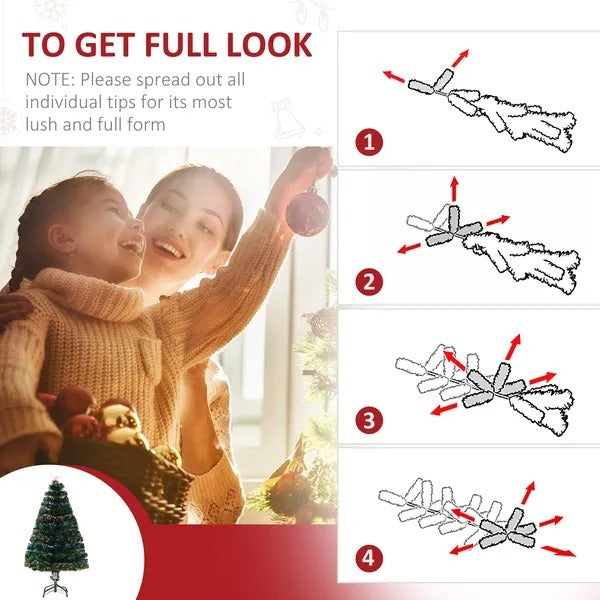 TO GET FULL LOOK

NOTE: Please spread out all individual tips for its most lush and full form

1

2

3

4