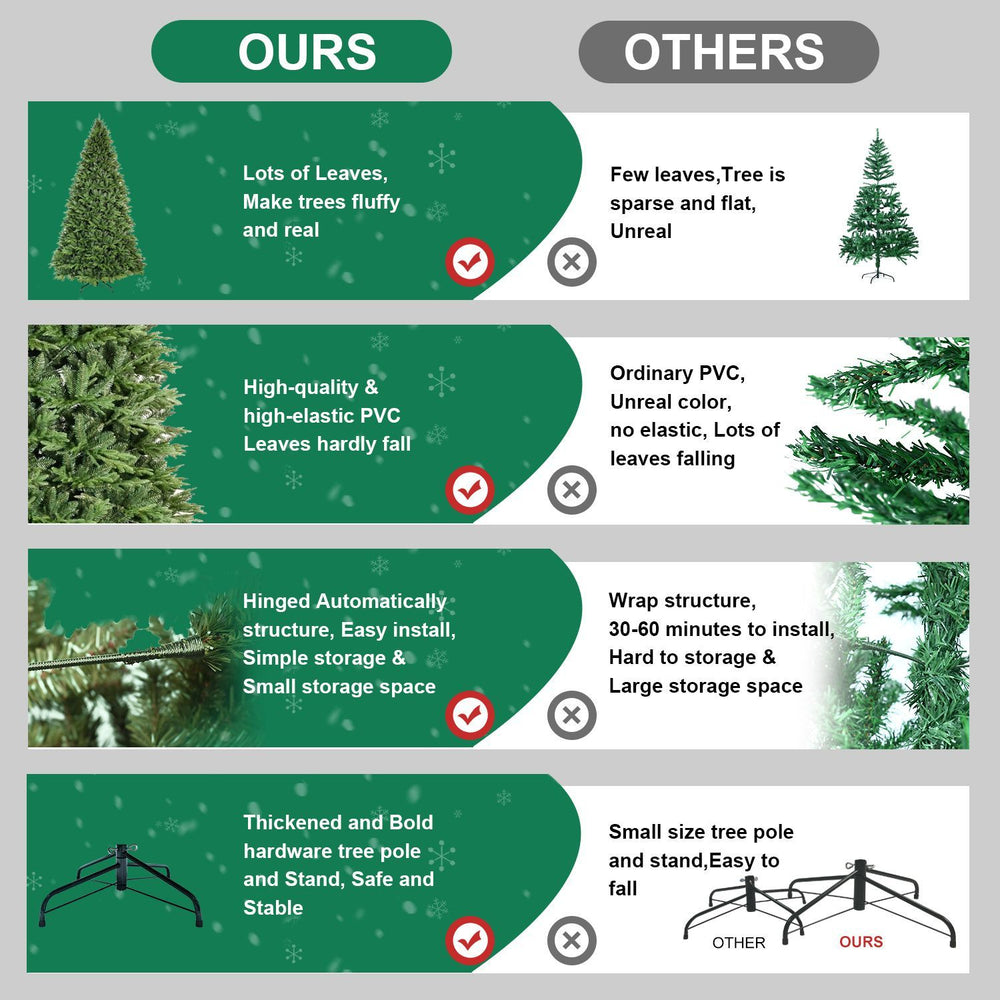 OURS

OTHERS

Lots of Leaves, Make trees fluffy and real

Few leaves,Tree is sparse and flat, Unreal

High-quality & high-elastic PVC Leaves hardly fall

Ordinary PVC, Unreal color, no elastic, Lots of leaves falling

Hinged Automatically structure, Easy install, Simple storage & Small storage space

Wrap structure, 30-60 minutes to install, Hard to storage & Large storage space

Thickened and Bold hardware tree pole and Stand, Safe and Stable

Small size tree pole and stand,Easy to fall

OTHER

OURS