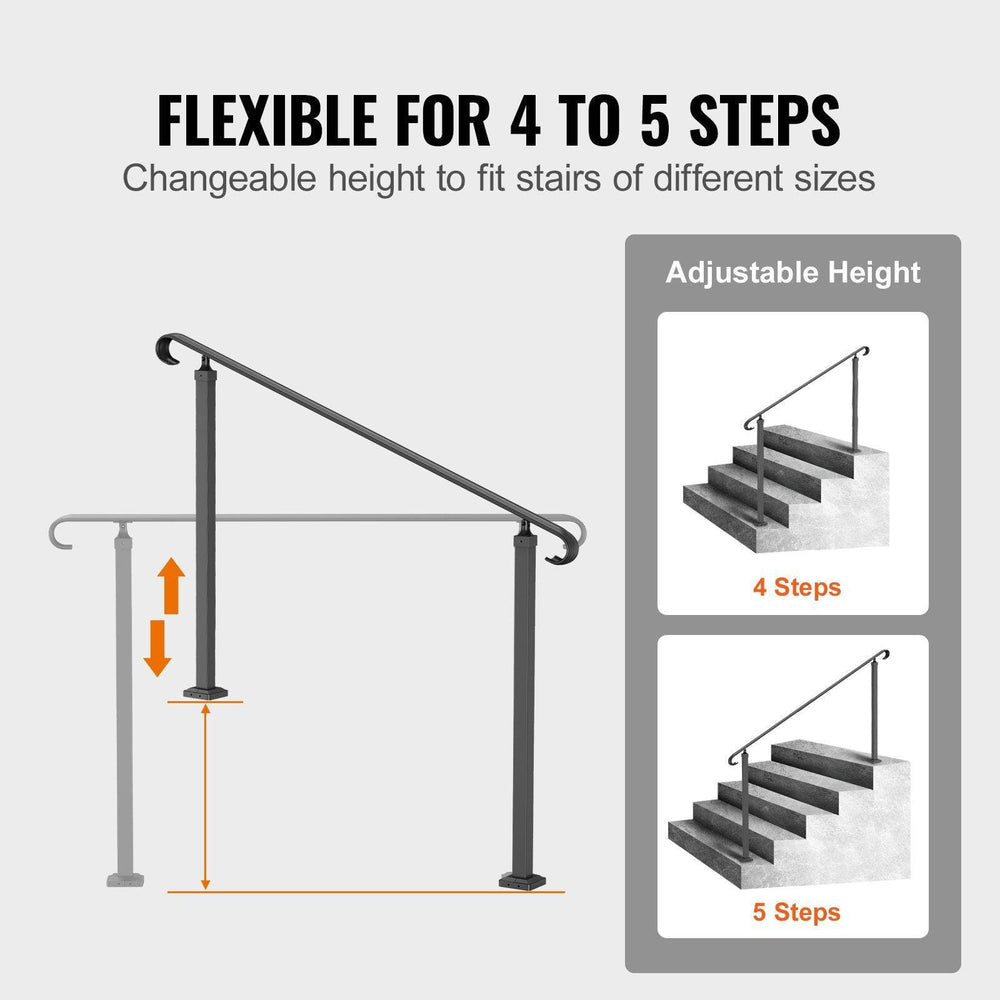 FLEXIBLE FOR 4 TO 5 STEPS
Changeable height to fit stairs of different sizes

Adjustable Height

4 Steps

5 Steps