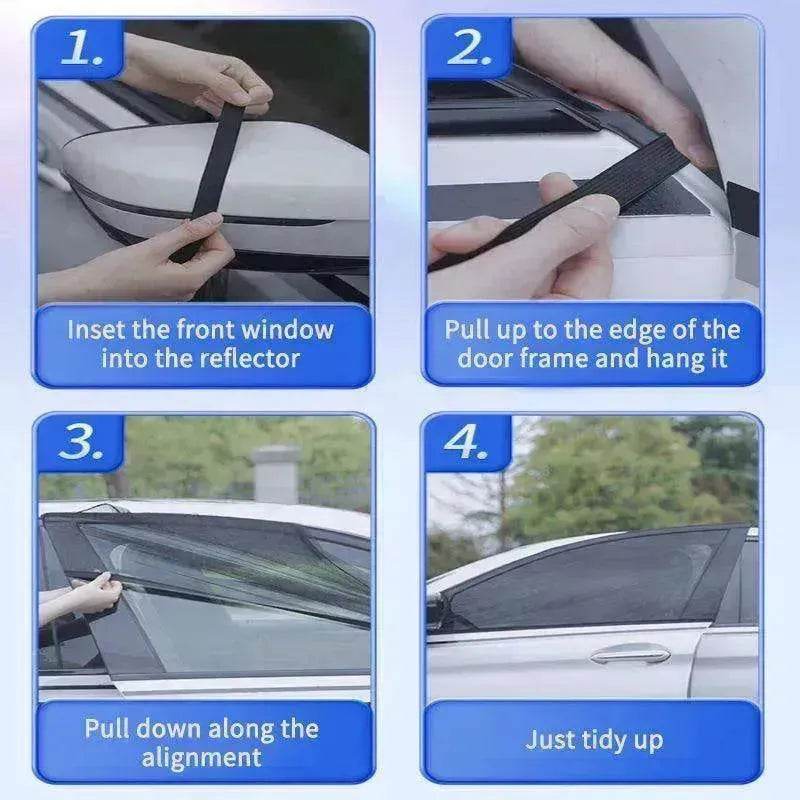 1.

Inset the front window into the reflector

2.

Pull up to the edge of the door frame and hang it

3.

Pull down along the alignment

4.

Just tidy up