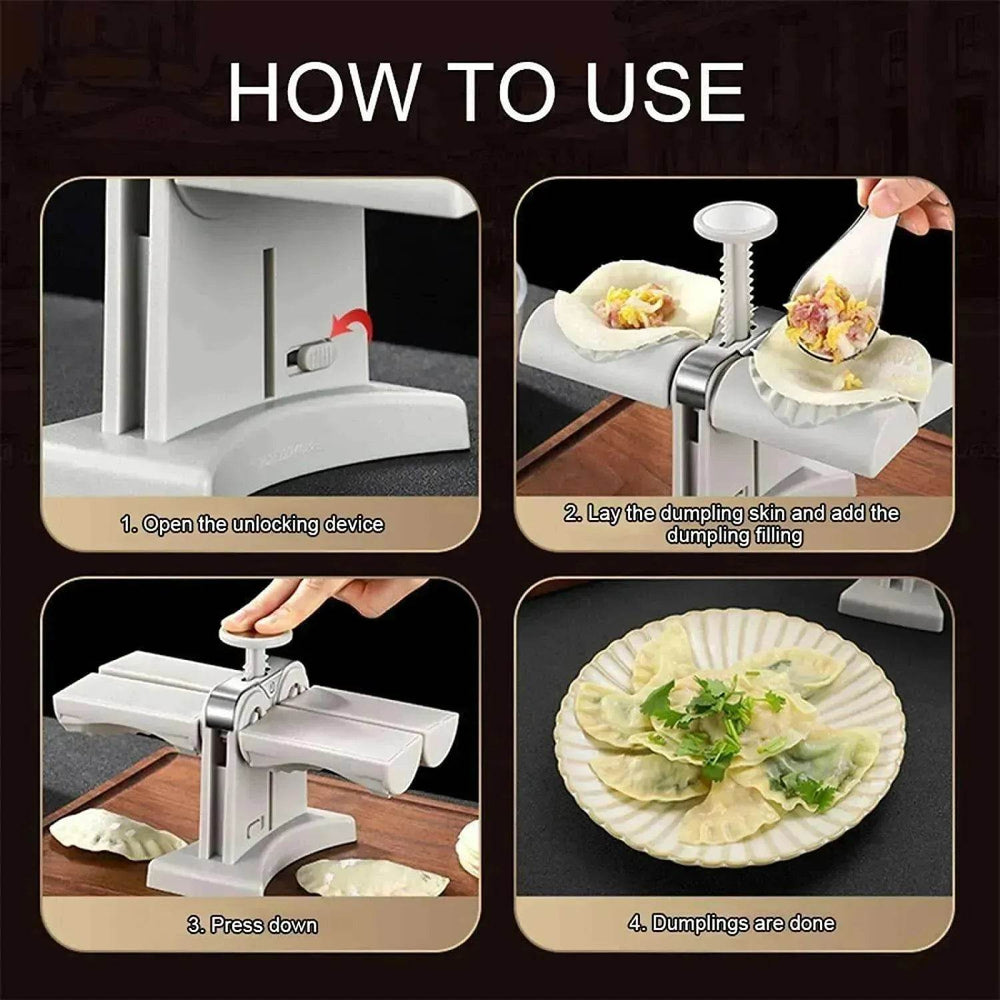 HOW TO USE

1. Open the unlocking device

2. Lay the dumpling skin and add the dumpling filling

3. Press down

4. Dumplings are done