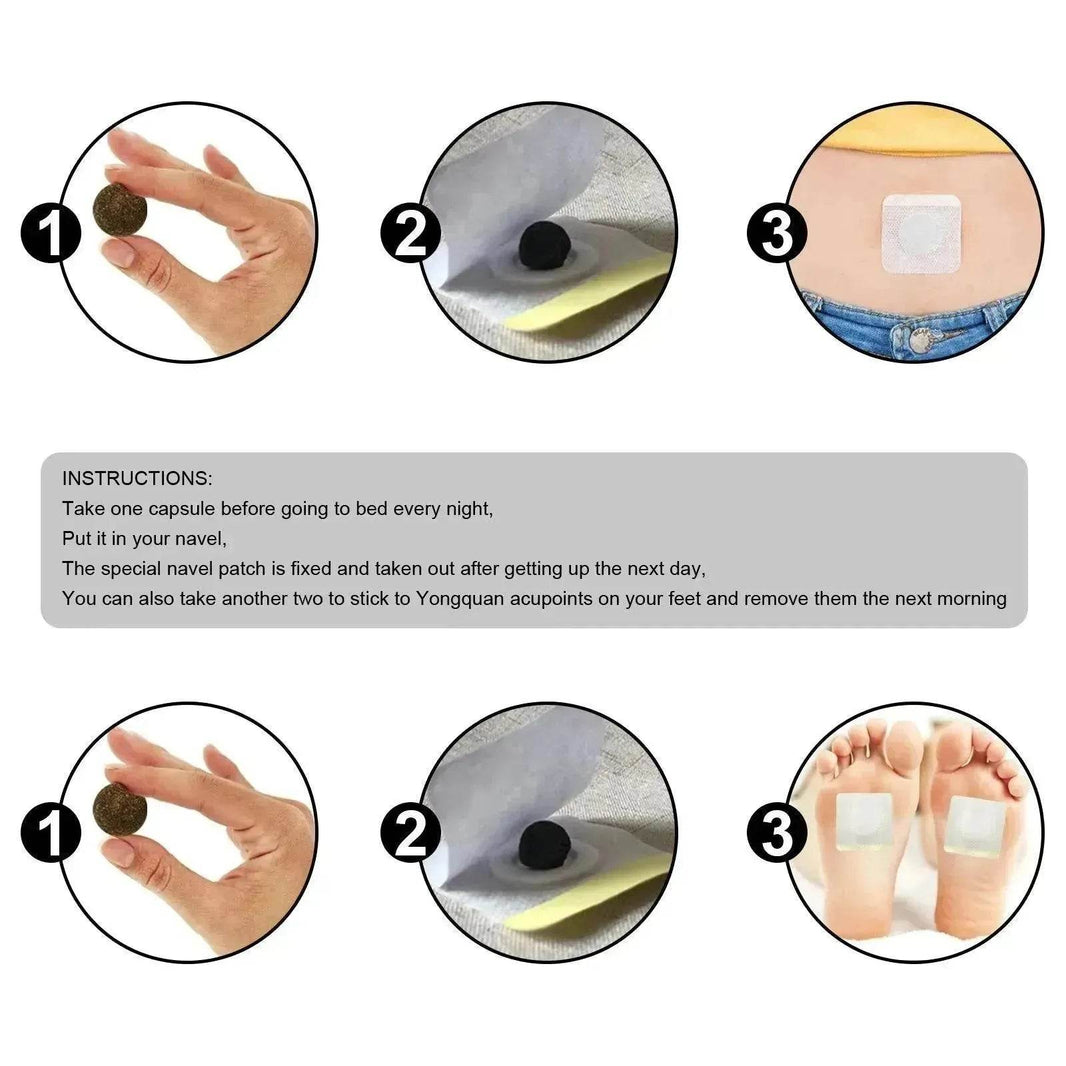 1

2

3

INSTRUCTIONS:
Take one capsule before going to bed every night,
Put it in your navel,
The special navel patch is fixed and taken out after getting up the next day,
You can also take another two to stick to Yongquan acupoints on your feet and remove them the next morning

1

2

3