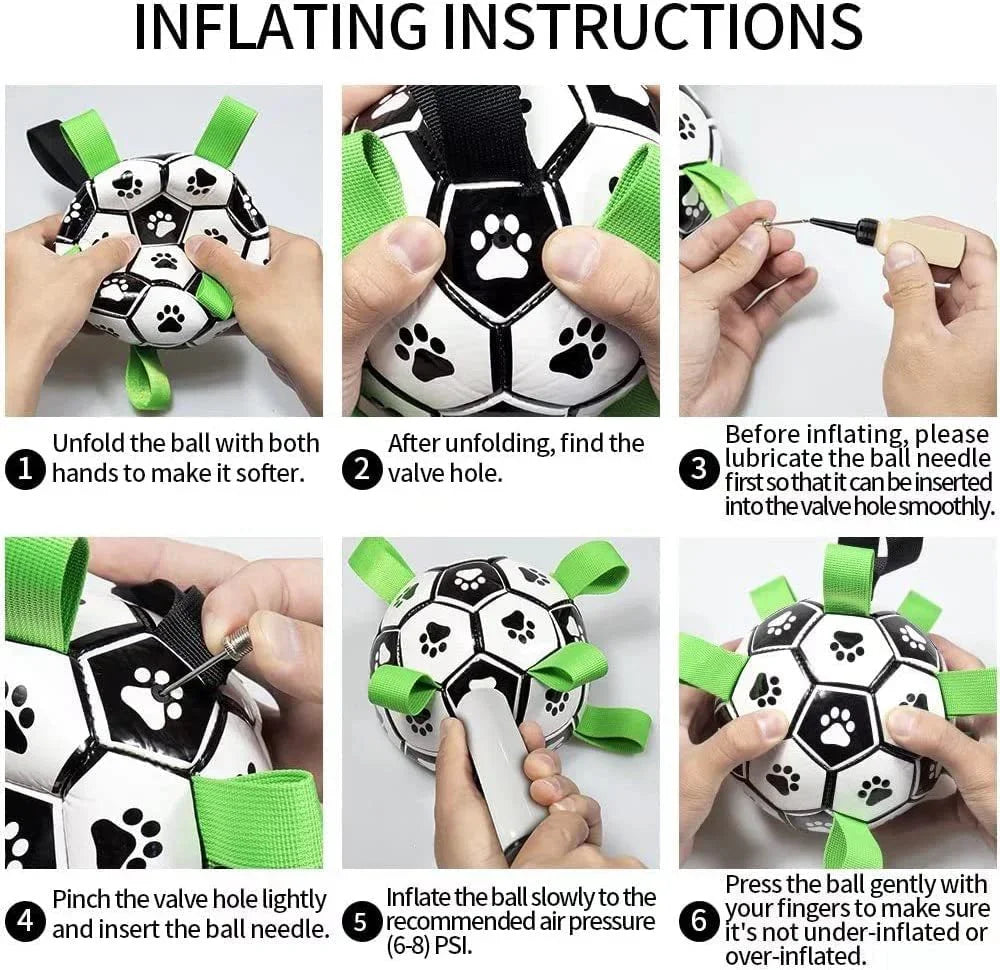 INFLATING INSTRUCTIONS

1 Unfold the ball with both hands to make it softer.

2 After unfolding, find the valve hole.

3 Before inflating, please lubricate the ball needle first so that it can be inserted into the valve hole smoothly.

4 Pinch the valve hole lightly and insert the ball needle.

5 Inflate the ball slowly to the recommended air pressure (6-8) PSI.

6 Press the ball gently with your fingers to make sure it's not under-inflated or over-inflated.