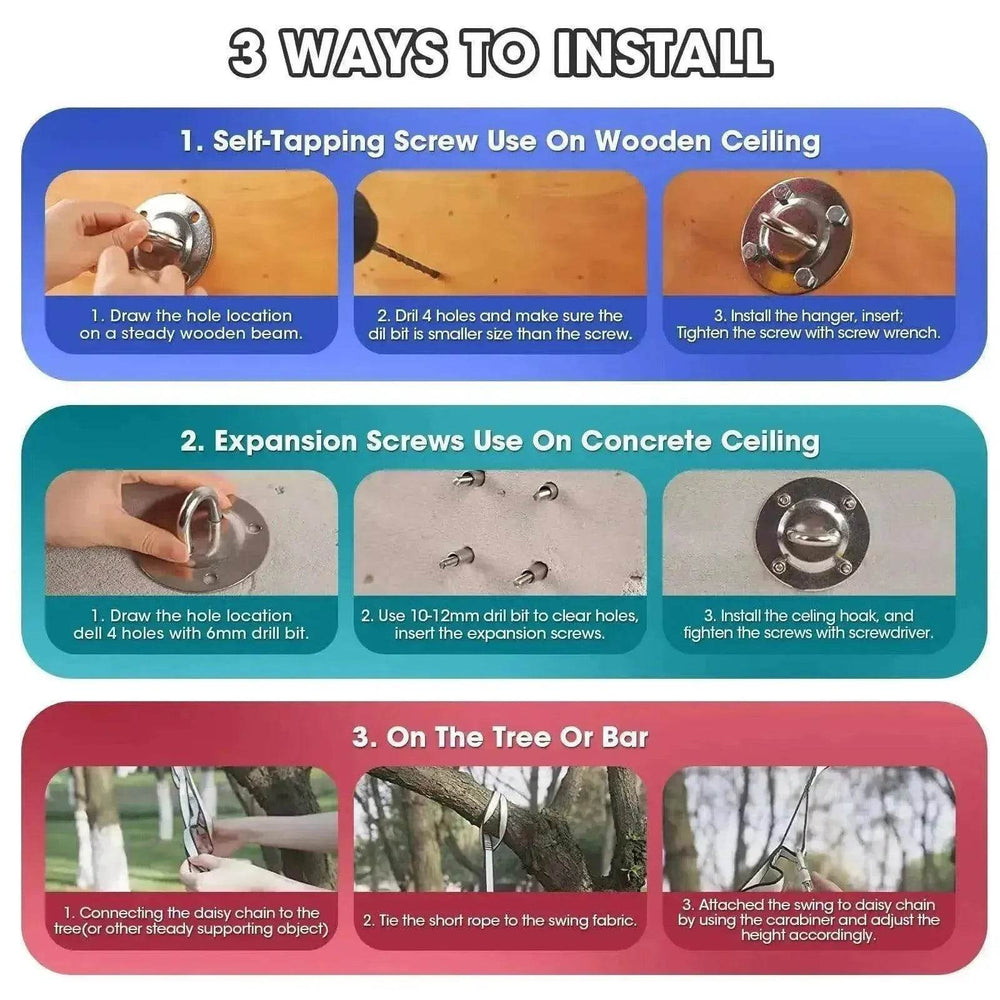 3 WAYS TO INSTALL

1. Self-Tapping Screw Use On Wooden Ceiling

1. Draw the hole location on a steady wooden beam.

2. Dril 4 holes and make sure the dil bit is smaller size than the screw.

3. Install the hanger, insert; Tighten the screw with screw wrench.

2. Expansion Screws Use On Concrete Ceiling

1. Draw the hole location dell 4 holes with 6mm drill bit.

2. Use 10-12mm dril bit to clear holes, insert the expansion screws.

3. Install the celing hoak, and fighten the screws with screwdriver.

3. On The Tree Or Bar

1. Connecting the daisy chain to the tree(or other steady supporting object)

2. Tie the short rope to the swing fabric.

3. Attached the swing to daisy chain by using the carabiner and adjust the height accordingly.