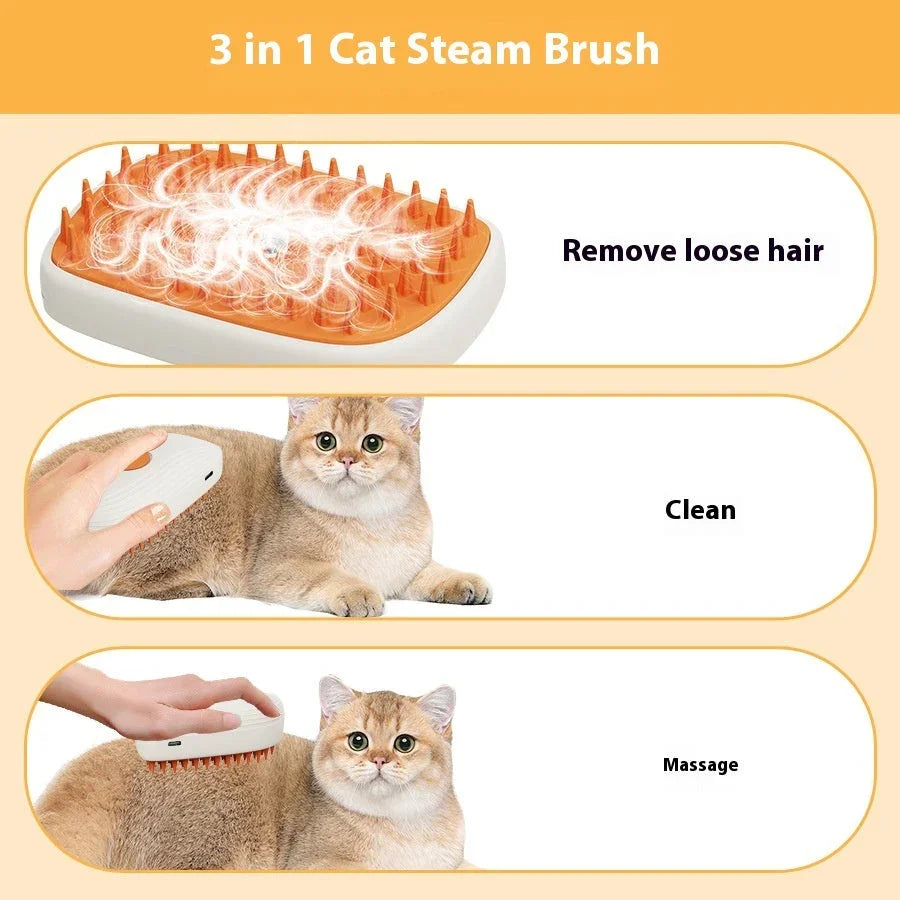 3 in 1 Cat Steam Brush

Remove loose hair

Clean

Massage