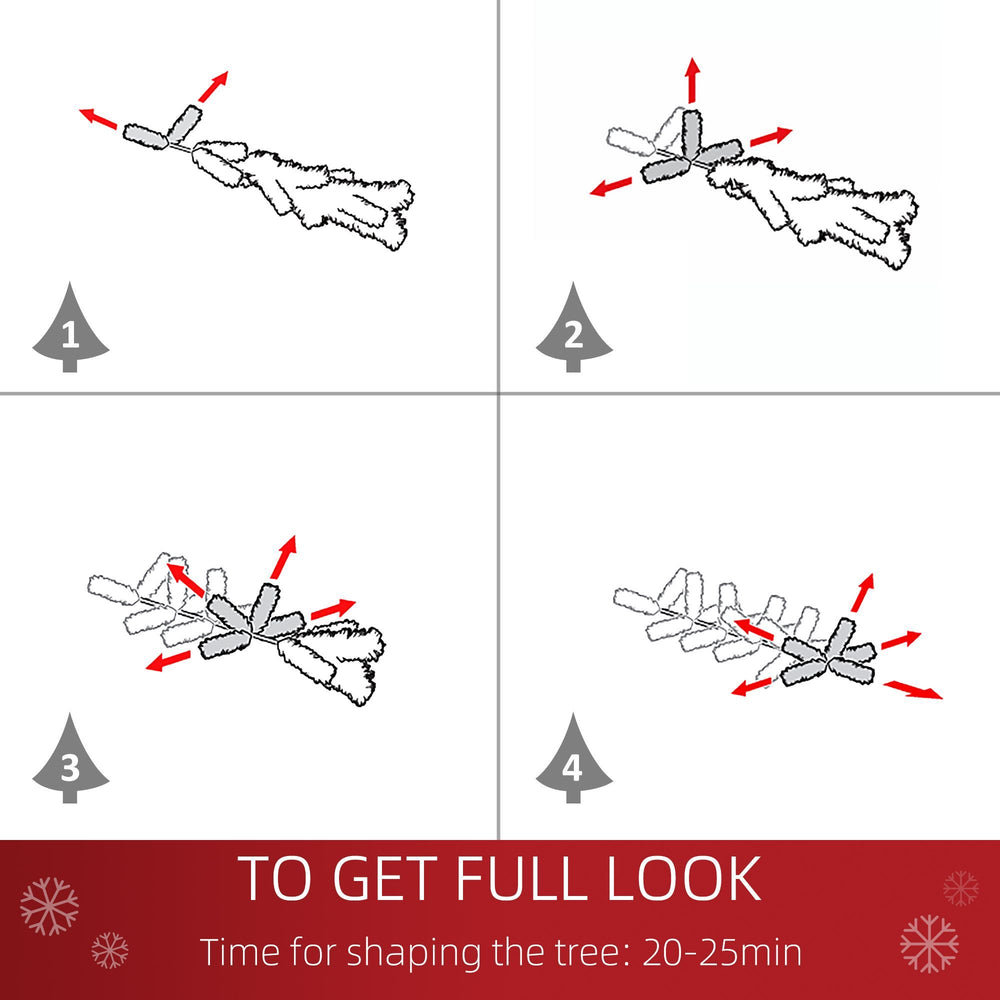 1

2

3

4

TO GET FULL LOOK

Time for shaping the tree: 20-25min