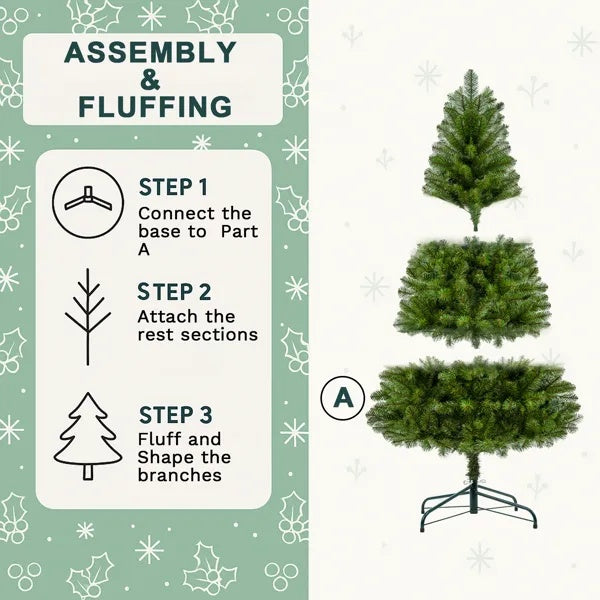 ASSEMBLY
&
FLUFFING

STEP 1
Connect the base to Part A

STEP 2
Attach the rest sections

STEP 3
Fluff and Shape the branches

A