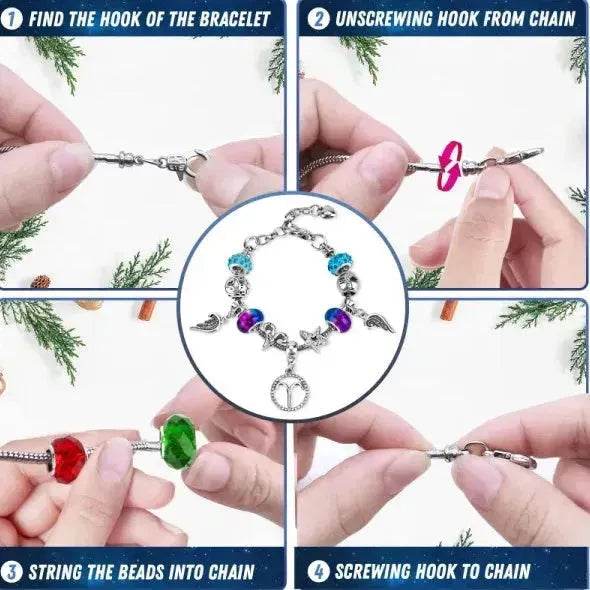 1 FIND THE HOOK OF THE BRACELET

2 UNSCREWING HOOK FROM CHAIN

3 STRING THE BEADS INTO CHAIN

4 SCREWING HOOK TO CHAIN