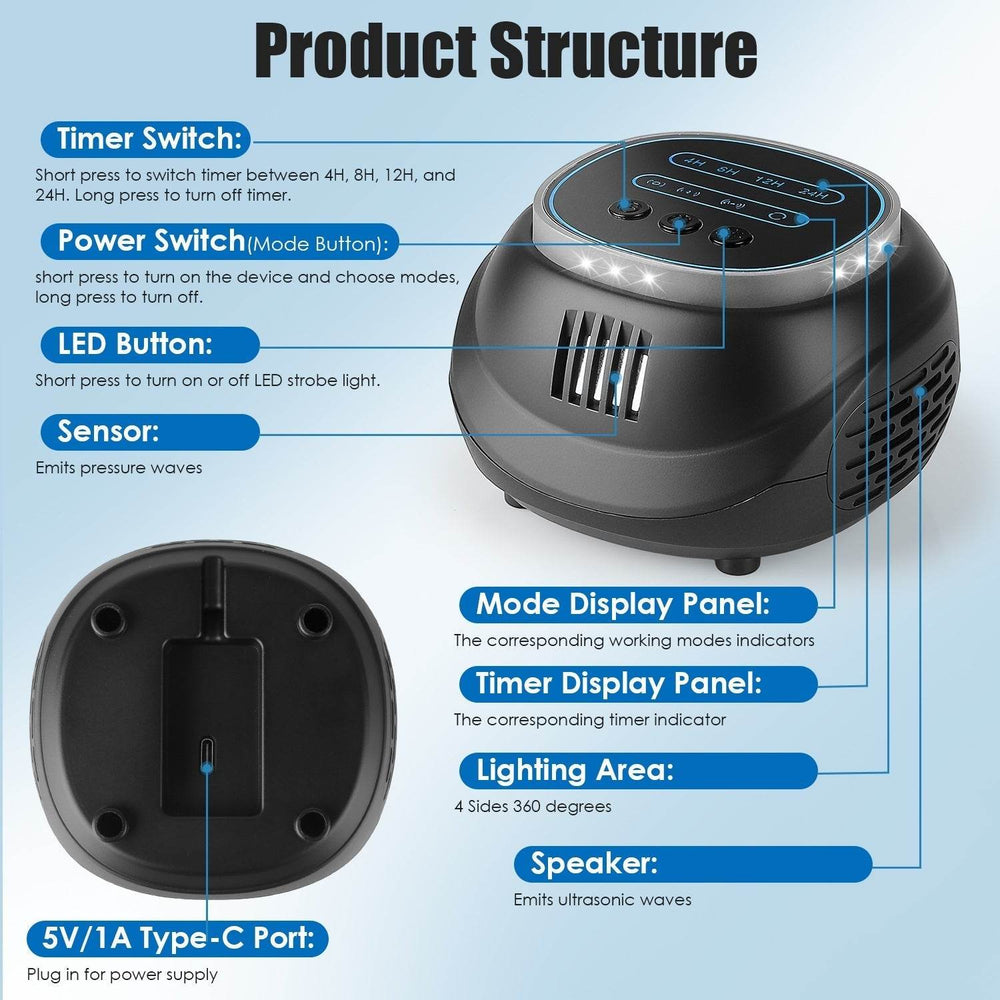 Product Structure

Timer Switch:
Short press to switch timer between 4H, 8H, 12H, and 24H. Long press to turn off timer.

Power Switch(Mode Button):
short press to turn on the device and choose modes, long press to turn off.

LED Button:
Short press to turn on or off LED strobe light.

Sensor:
Emits pressure waves

4H 8H 12H 24H

Mode Display Panel:
The corresponding working modes indicators

Timer Display Panel:
The corresponding timer indicator

Lighting Area:
4 Sides 360 degrees

Speaker:
Emits ultrasonic waves

5V/1A Type-C Port:
Plug in for power supply