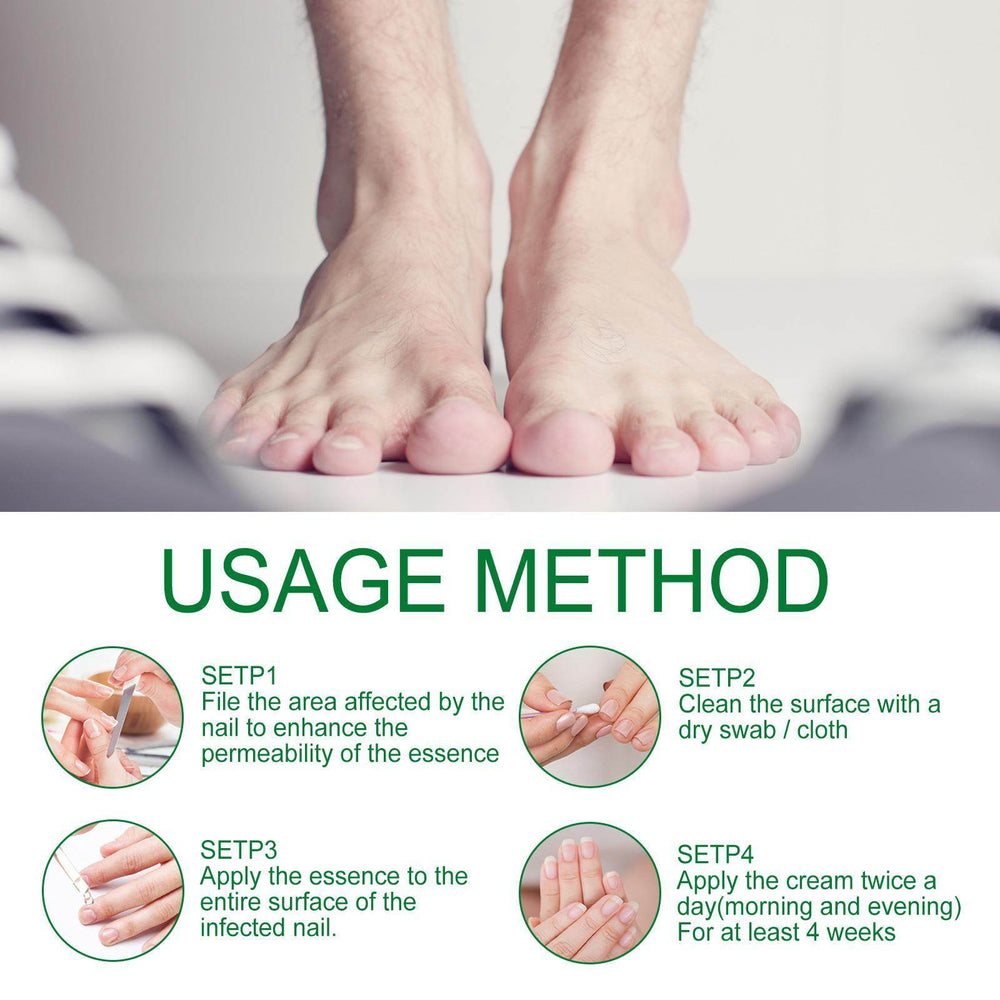 USAGE METHOD

SETP1
File the area affected by the nail to enhance the permeability of the essence

SETP2
Clean the surface with a dry swab / cloth

SETP3
Apply the essence to the entire surface of the infected nail.

SETP4
Apply the cream twice a day(morning and evening) For at least 4 weeks