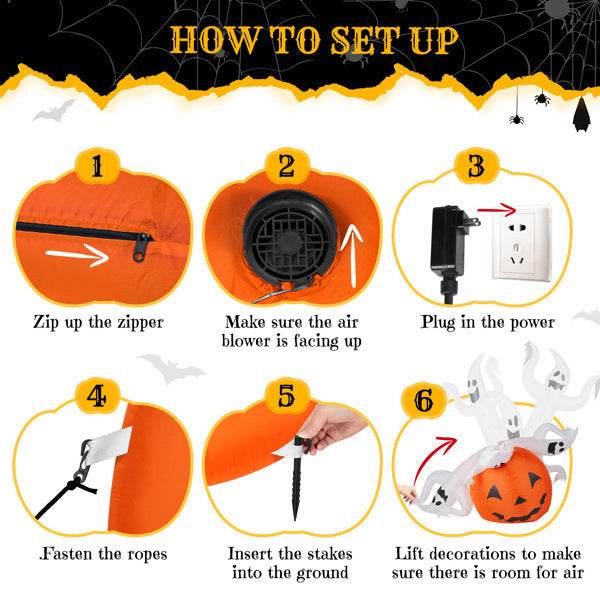 HOW TO SET UP

1

Zip up the zipper

2

Make sure the air blower is facing up

3

Plug in the power

4

.Fasten the ropes

5

Insert the stakes into the ground

6

Lift decorations to make sure there is room for air