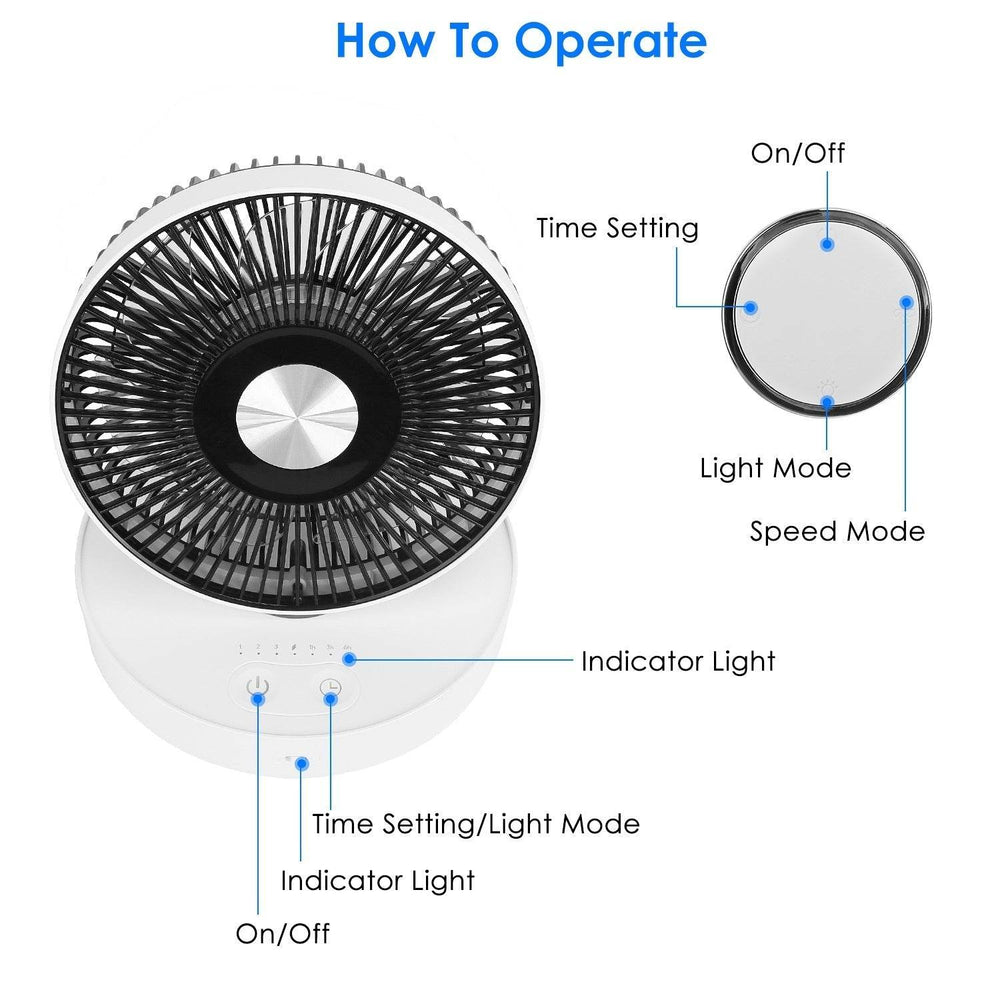 How To Operate

On/Off

Time Setting

Light Mode

Speed Mode

Indicator Light

Time Setting/Light Mode

Indicator Light

On/Off