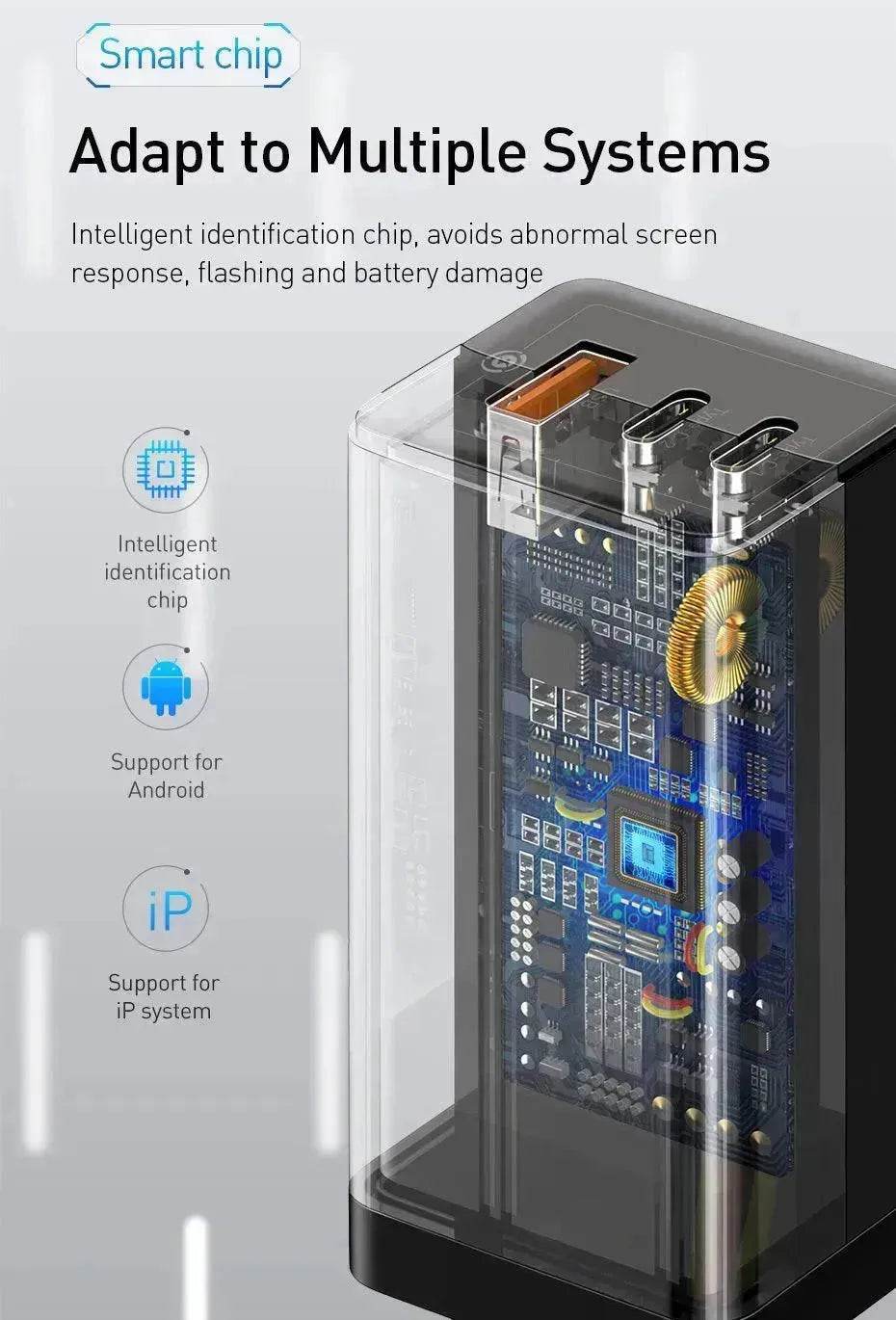 Smart chip

Adapt to Multiple Systems

Intelligent identification chip, avoids abnormal screen response, flashing and battery damage

Intelligent identification chip

Support for Android

iP

Support for iP system