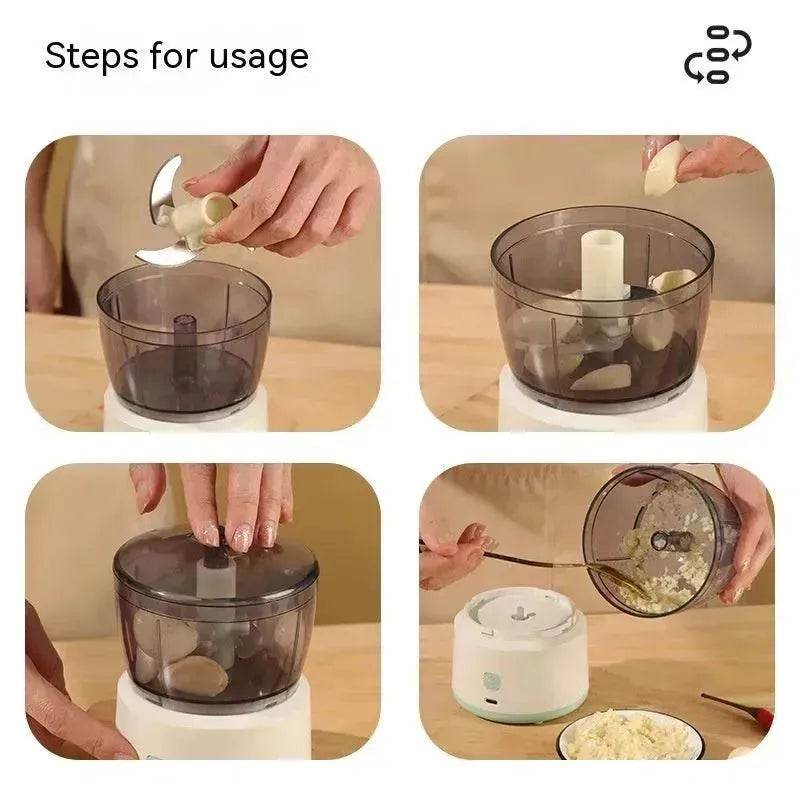 Steps for usage