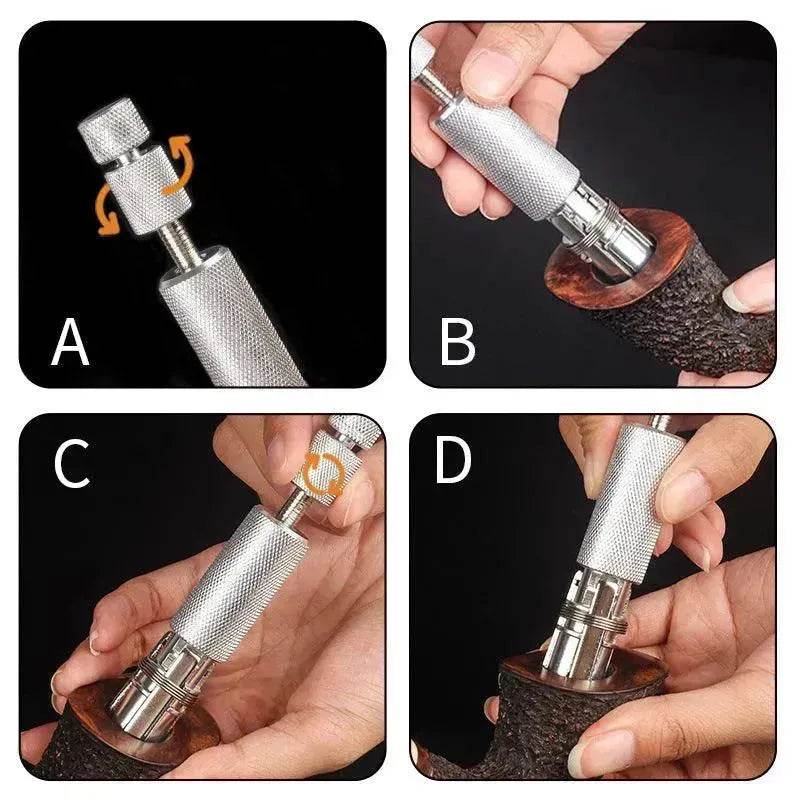 A

B

C

D