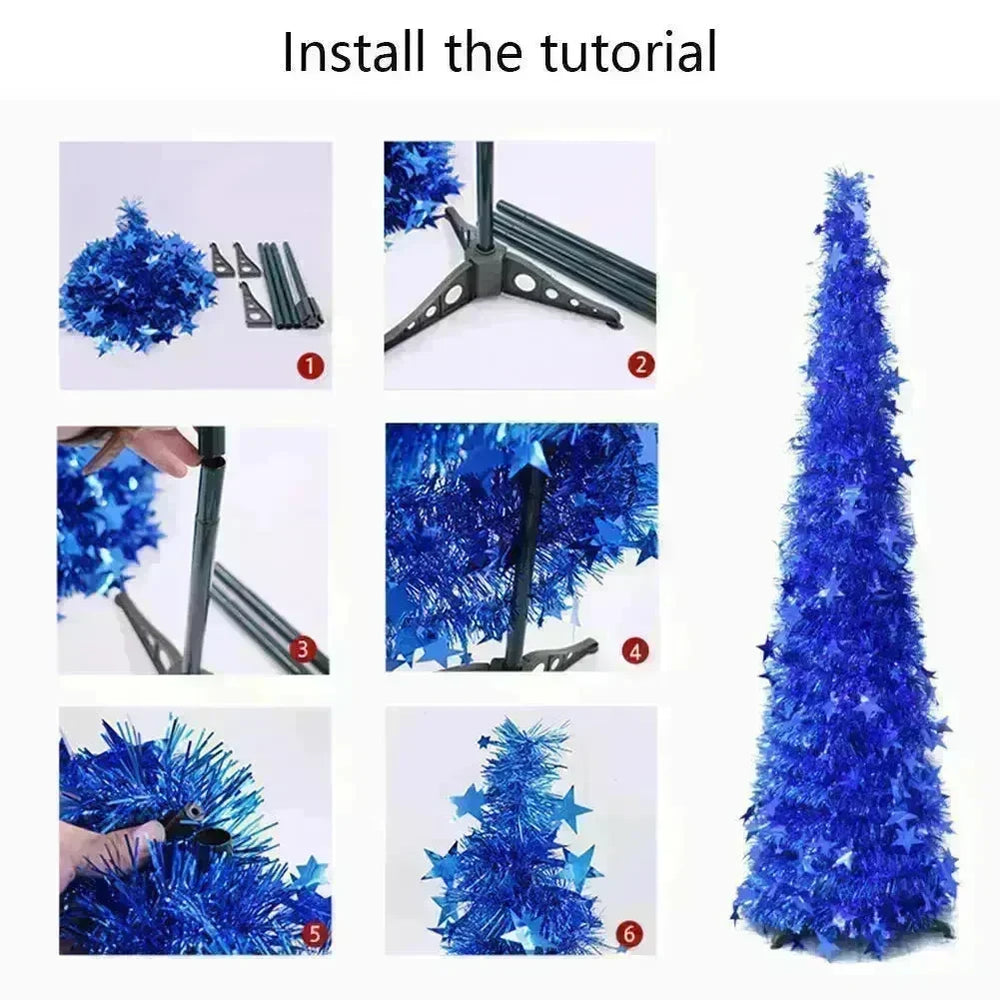 Install the tutorial

1

2

3

4

5

6