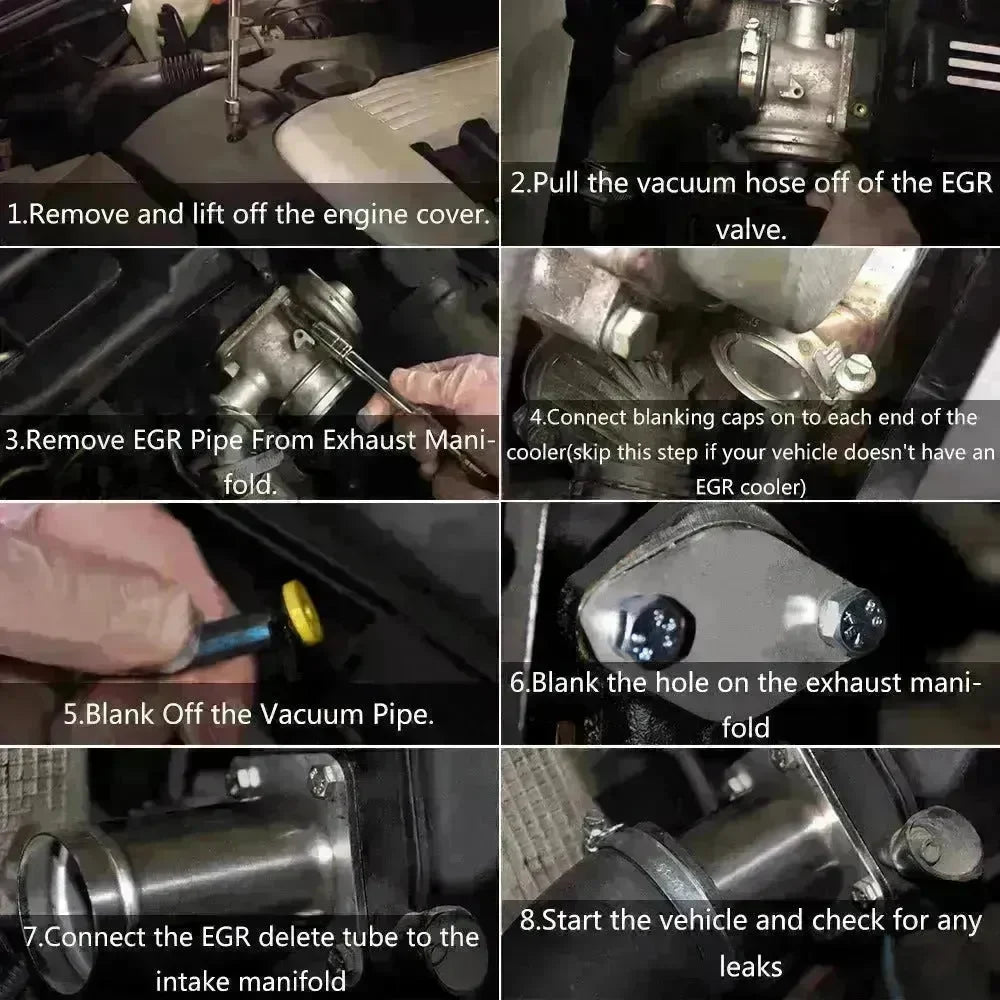 1.Remove and lift off the engine cover.

2.Pull the vacuum hose off of the EGR valve.

3.Remove EGR Pipe From Exhaust Manifold.

4.Connect blanking caps on to each end of the cooler(skip this step if your vehicle doesn't have an EGR cooler)

5.Blank Off the Vacuum Pipe.

6.Blank the hole on the exhaust manifold

7.Connect the EGR delete tube to the intake manifold

8.Start the vehicle and check for any leaks