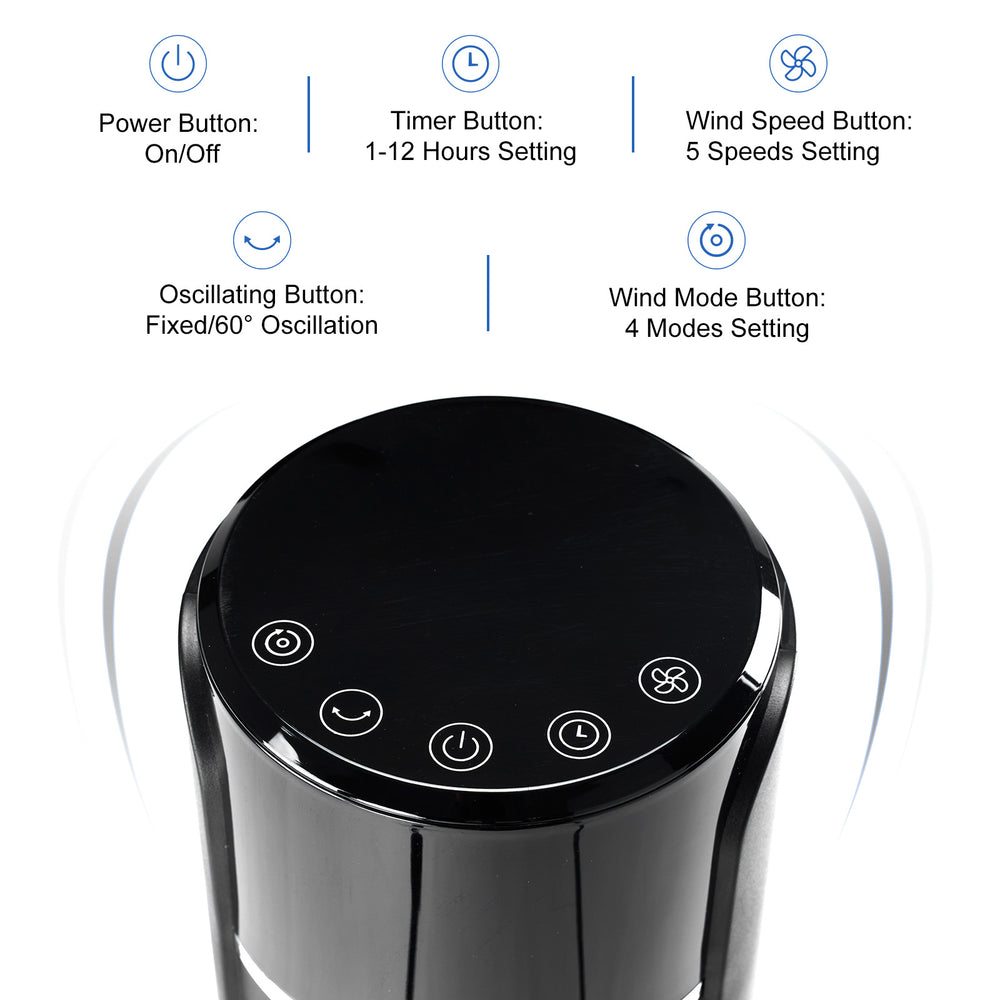 Power Button:
On/Off

Timer Button:
1-12 Hours Setting

Wind Speed Button:
5 Speeds Setting

Oscillating Button:
Fixed/60° Oscillation

Wind Mode Button:
4 Modes Setting