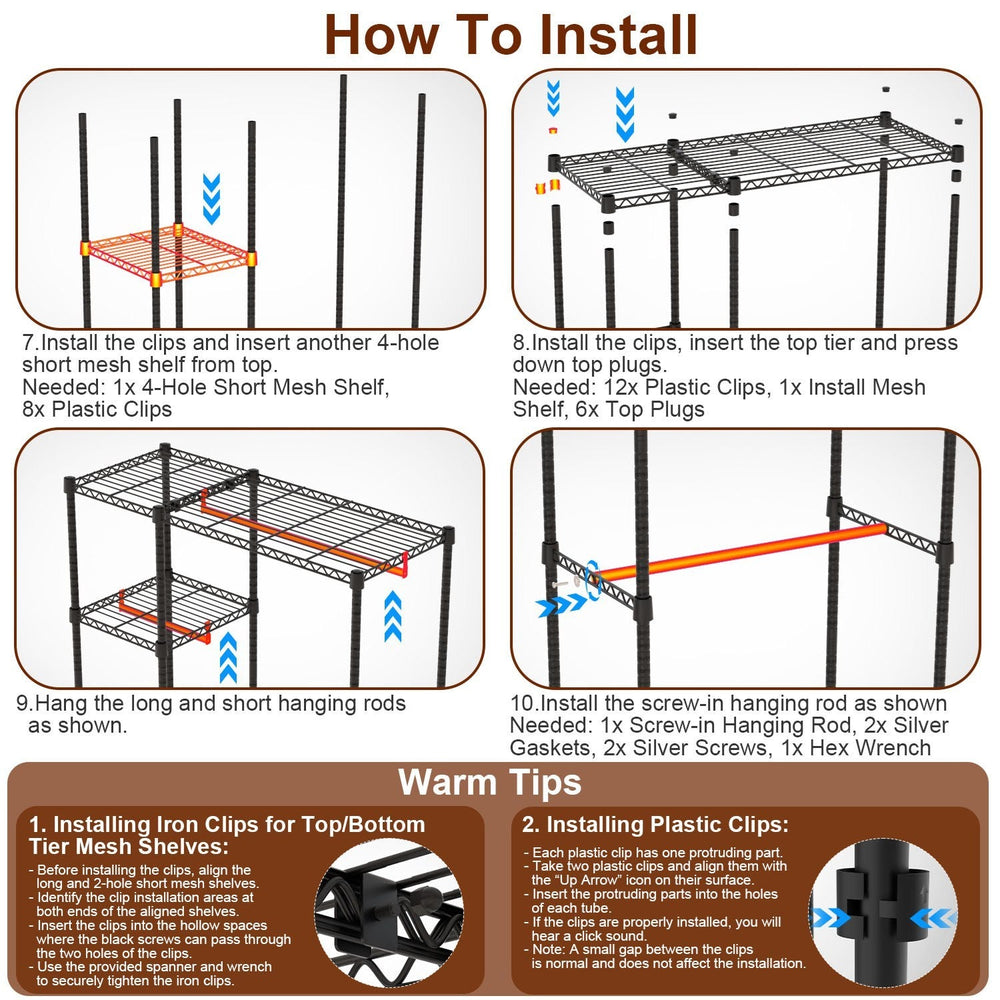 How To Install

7.Install the clips and insert another 4-hole short mesh shelf from top.
Needed: 1x 4-Hole Short Mesh Shelf, 8x Plastic Clips

8.Install the clips, insert the top tier and press down top plugs.
Needed: 12x Plastic Clips, 1x Install Mesh Shelf, 6x Top Plugs

9.Hang the long and short hanging rods as shown.

10.Install the screw-in hanging rod as shown
Needed: 1x Screw-in Hanging Rod, 2x Silver Gaskets, 2x Silver Screws, 1x Hex Wrench

Warm Tips

1. Installing Iron Clips for Top/Bottom Tier Mesh Shelves:
- Before installing the clips, align the long and 2-hole short mesh shelves.
- Identify the clip installation areas at both ends of the aligned shelves.
- Insert the clips into the hollow spaces where the black screws can pass through the two holes of the clips.
- Use the provided spanner and wrench to securely tighten the iron clips.

2. Installing Plastic Clips:
- Each plastic clip has one protruding part.
- Take two plastic clips and align them with the "Up Arrow" icon on their surface.
- Insert the protruding parts into the holes of each tube.
- If the clips are properly installed, you will hear a click sound.
- Note: A small gap between the clips is normal and does not affect the installation.