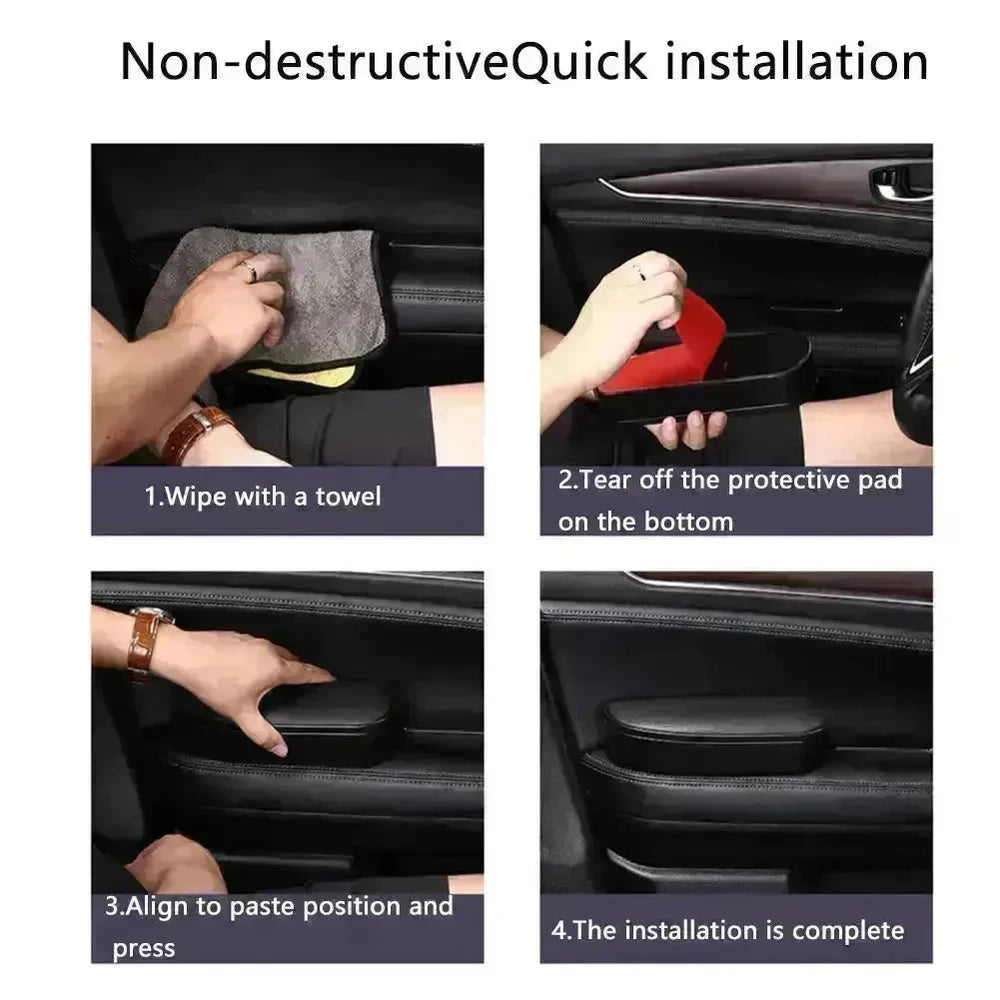 Non-destructiveQuick installation

1.Wipe with a towel

2.Tear off the protective pad on the bottom

3.Align to paste position and press

4.The installation is complete