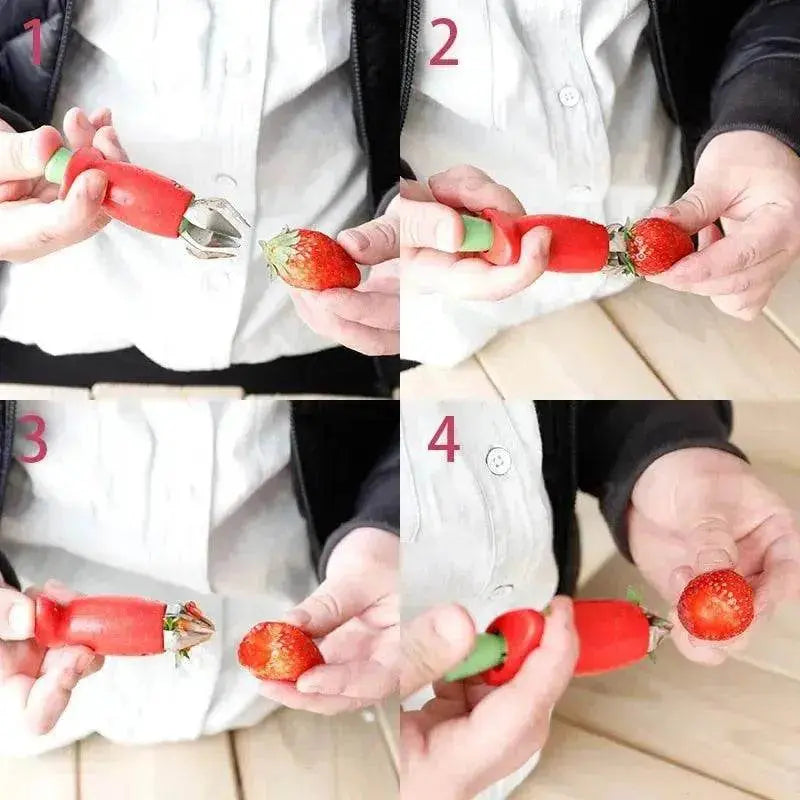 1

2

3

4