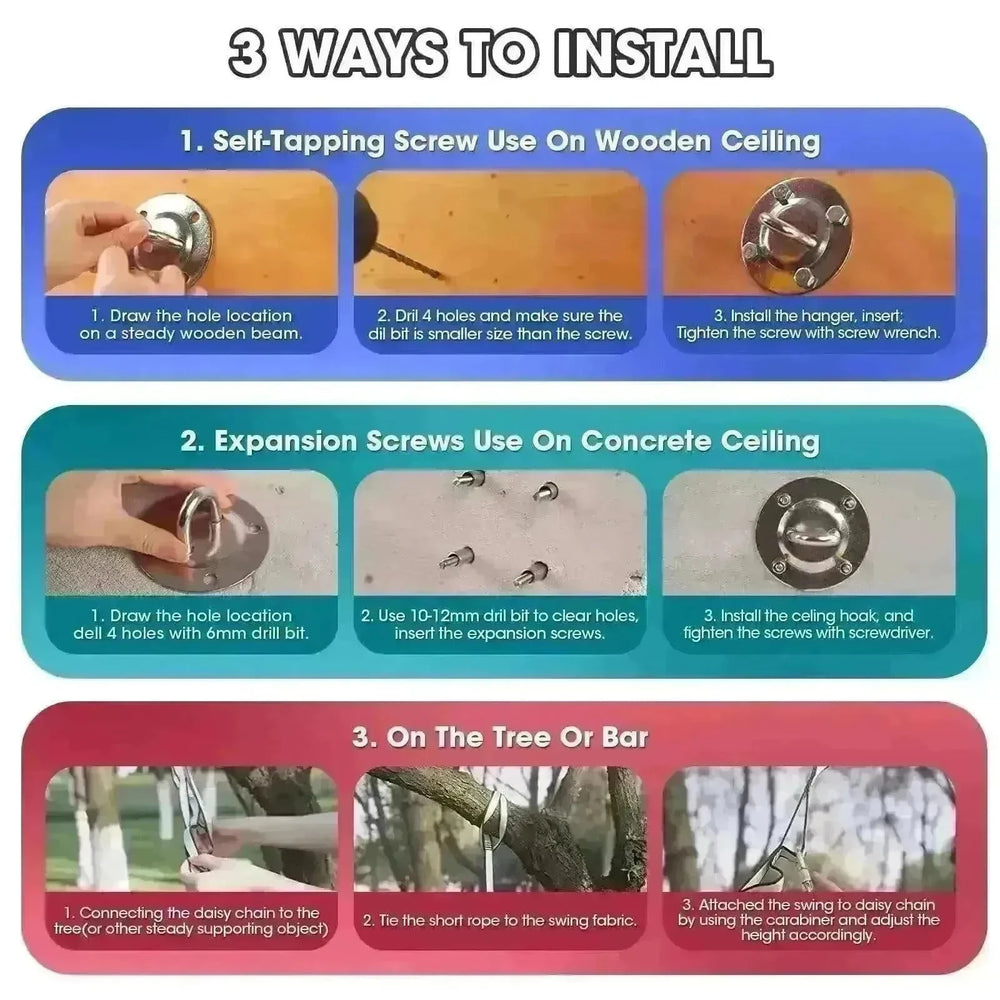 3 WAYS TO INSTALL

1. Self-Tapping Screw Use On Wooden Ceiling

1. Draw the hole location on a steady wooden beam.

2. Dril 4 holes and make sure the dil bit is smaller size than the screw.

3. Install the hanger, insert; Tighten the screw with screw wrench.

2. Expansion Screws Use On Concrete Ceiling

1. Draw the hole location dell 4 holes with 6mm drill bit.

2. Use 10-12mm dril bit to clear holes, insert the expansion screws.

3. Install the celing hoak, and fighten the screws with screwdriver.

3. On The Tree Or Bar

1. Connecting the daisy chain to the tree(or other steady supporting object)

2. Tie the short rope to the swing fabric.

3. Attached the swing to daisy chain by using the carabiner and adjust the height accordingly.