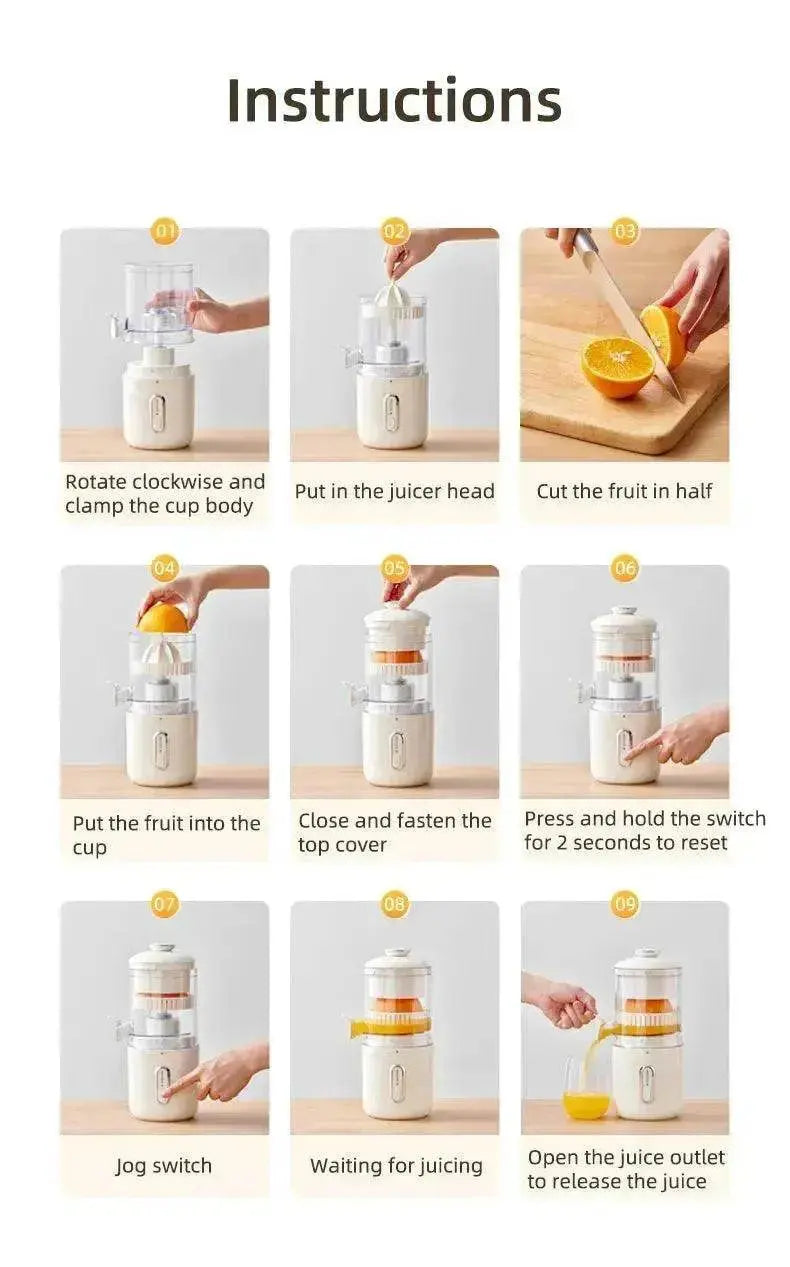 Instructions

01

Rotate clockwise and clamp the cup body

02

Put in the juicer head

03

Cut the fruit in half

04

Put the fruit into the cup

05

Close and fasten the top cover

06

Press and hold the switch for 2 seconds to reset

07

Jog switch

08

Waiting for juicing

09

Open the juice outlet to release the juice