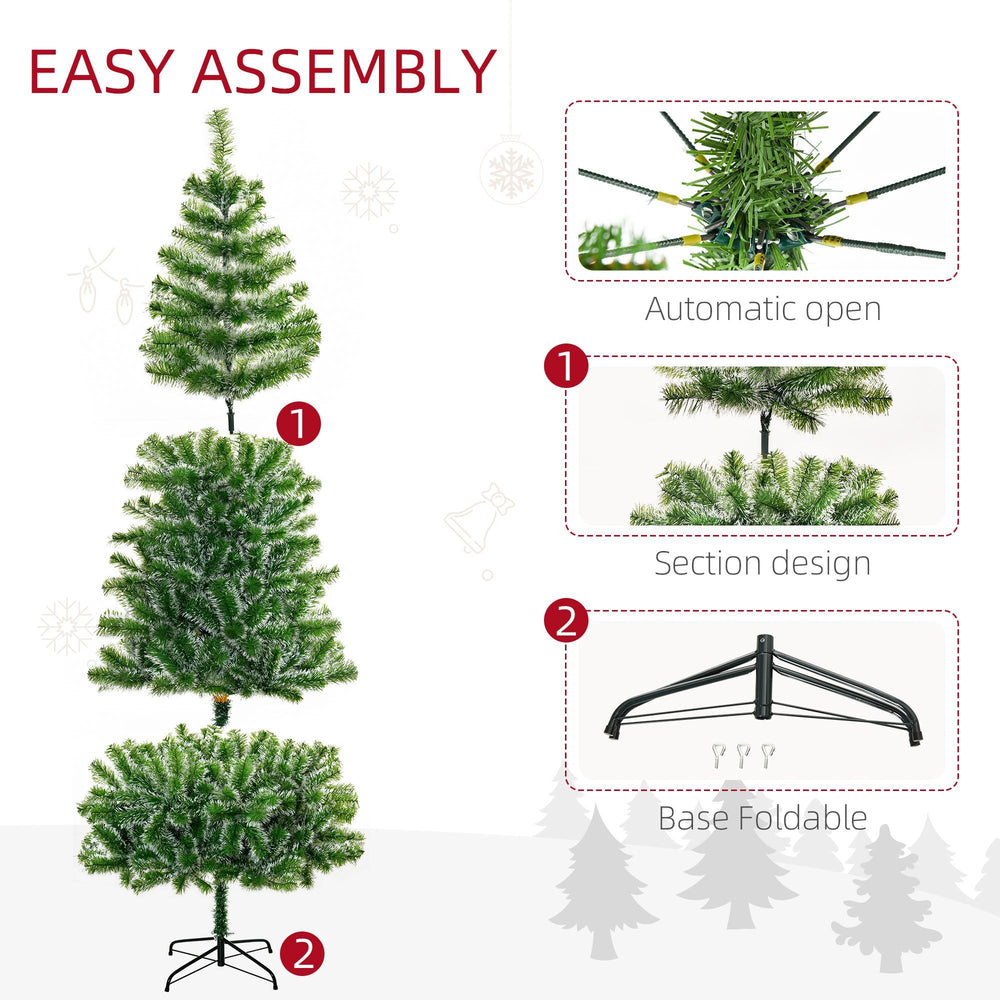 EASY ASSEMBLY

1

2

Automatic open

1

Section design

2

Base Foldable