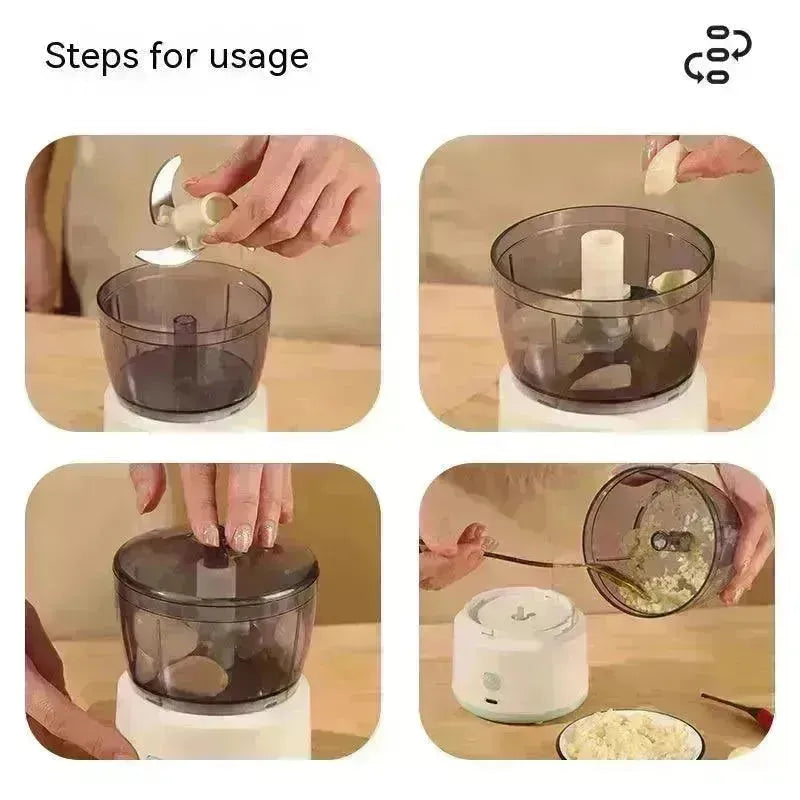 Steps for usage